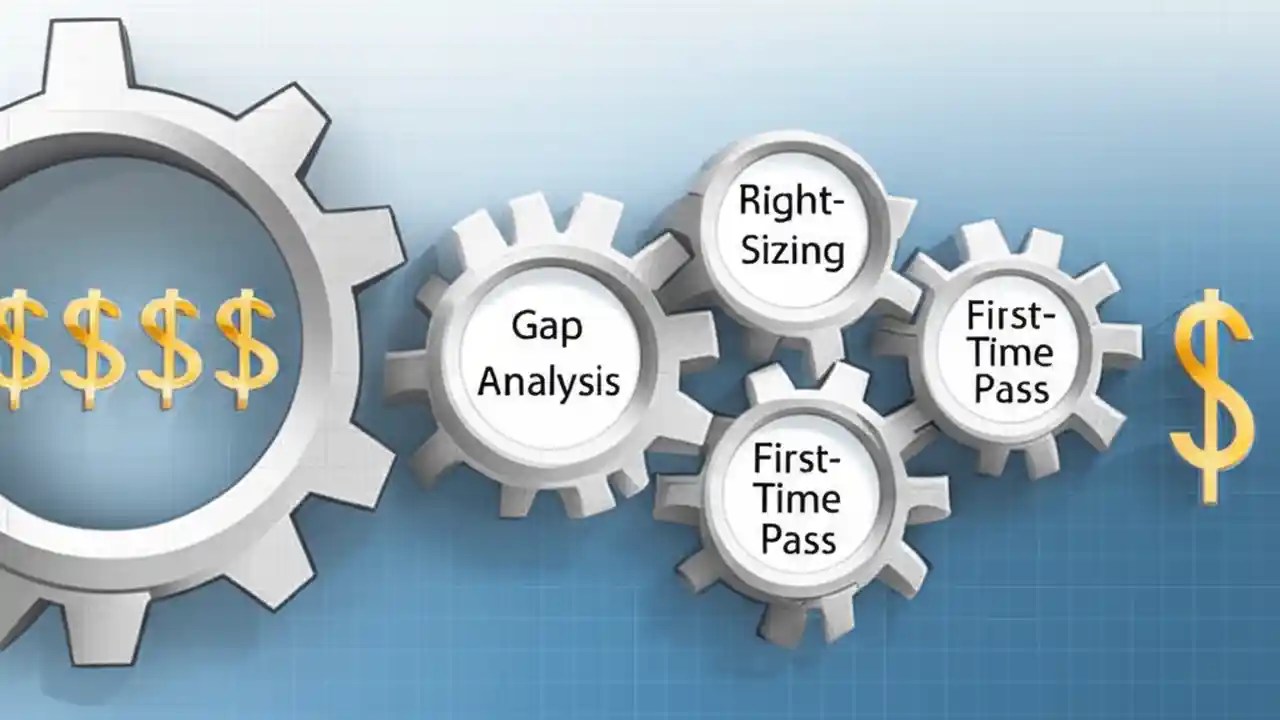 $$$$

Gap Analysis

Right-Sizing

First-Time Pass

First-Time Pass

$