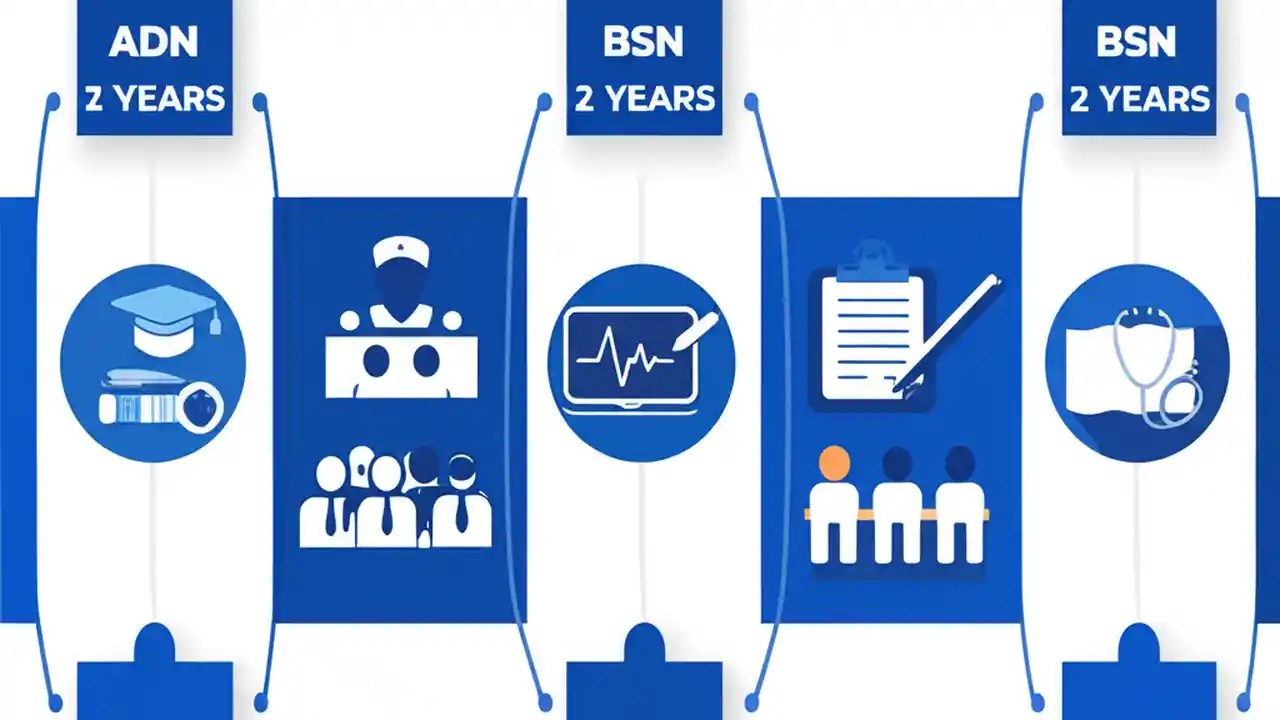 ADN
2 YEARS

BSN
2 YEARS

BSN
2 YEARS