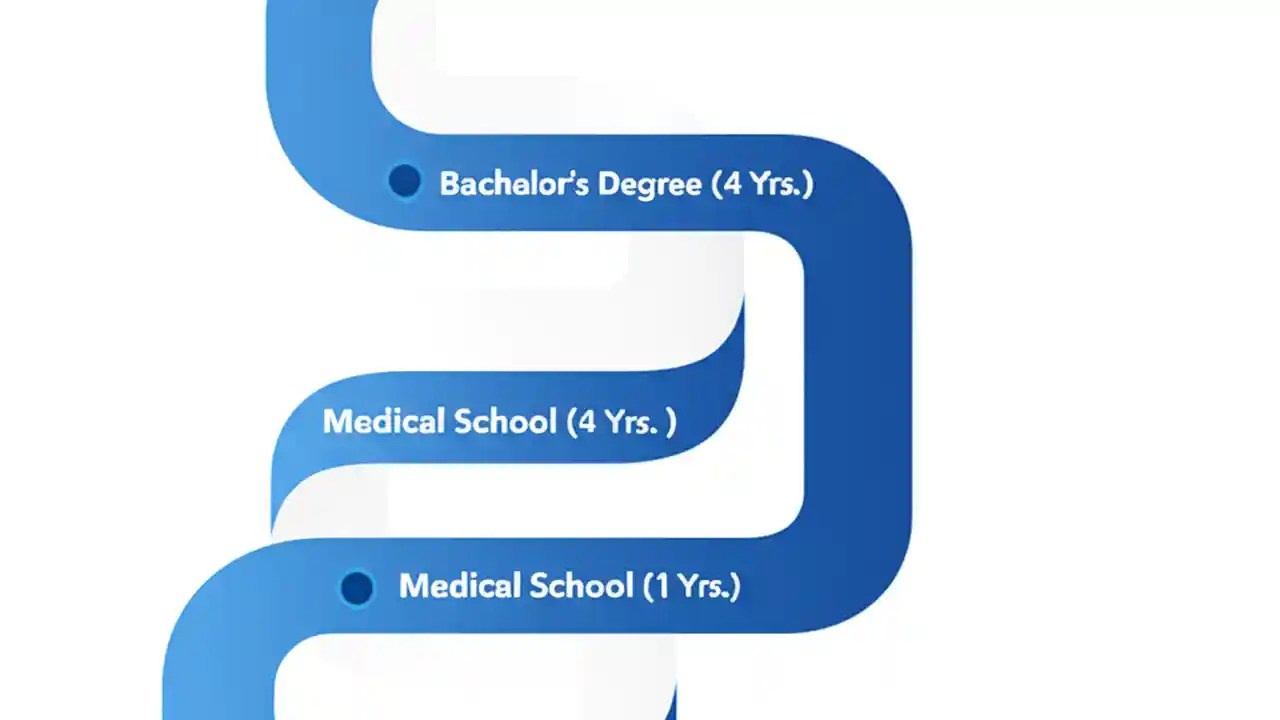 Bachalor's Degree (4 Yrs.)

Medical School (4 Yrs. )

Medical School (1 Yrs.)