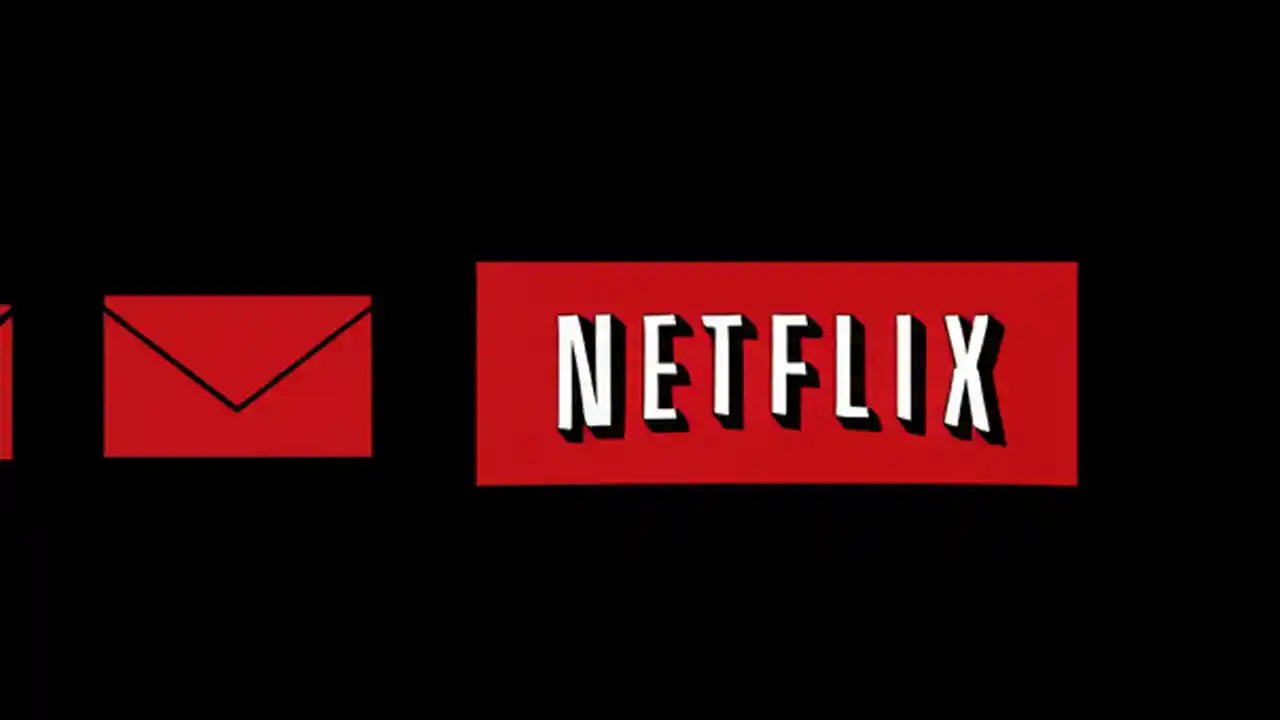 NETFLIX