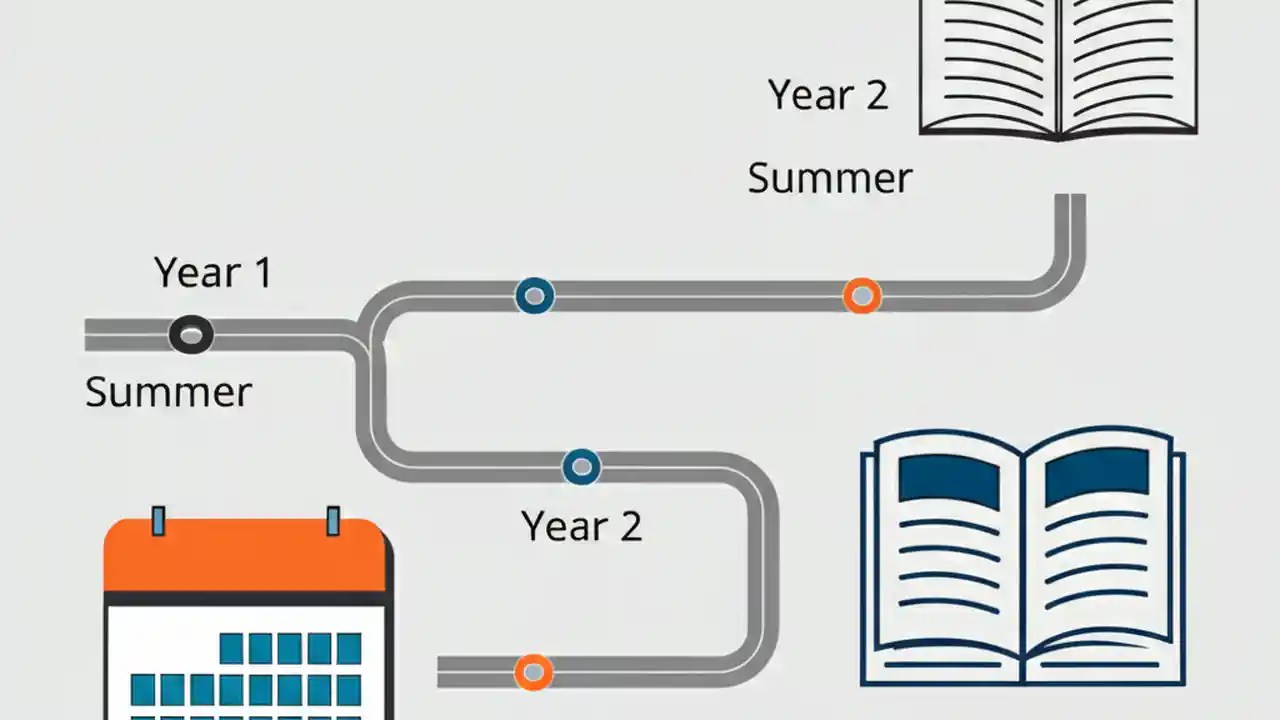 Year 2

Summer

Year 1

Summer

Year 2