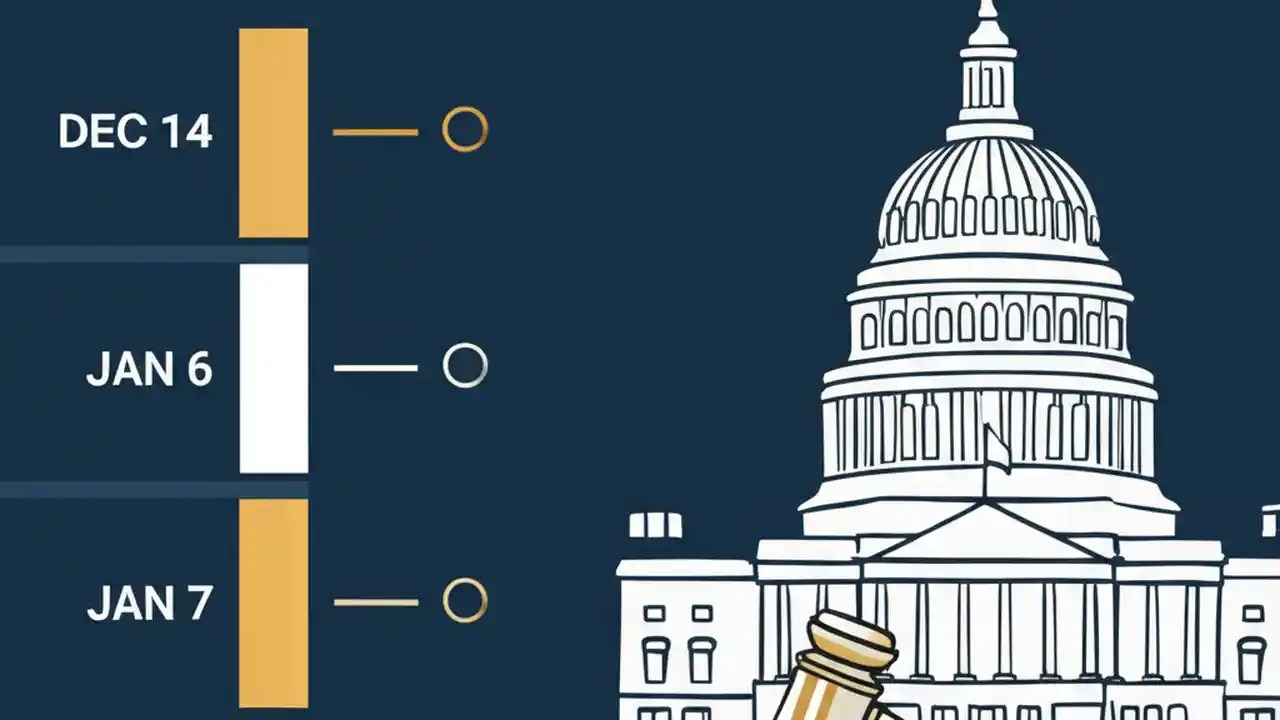 DEC 14

JAN 6

JAN 7