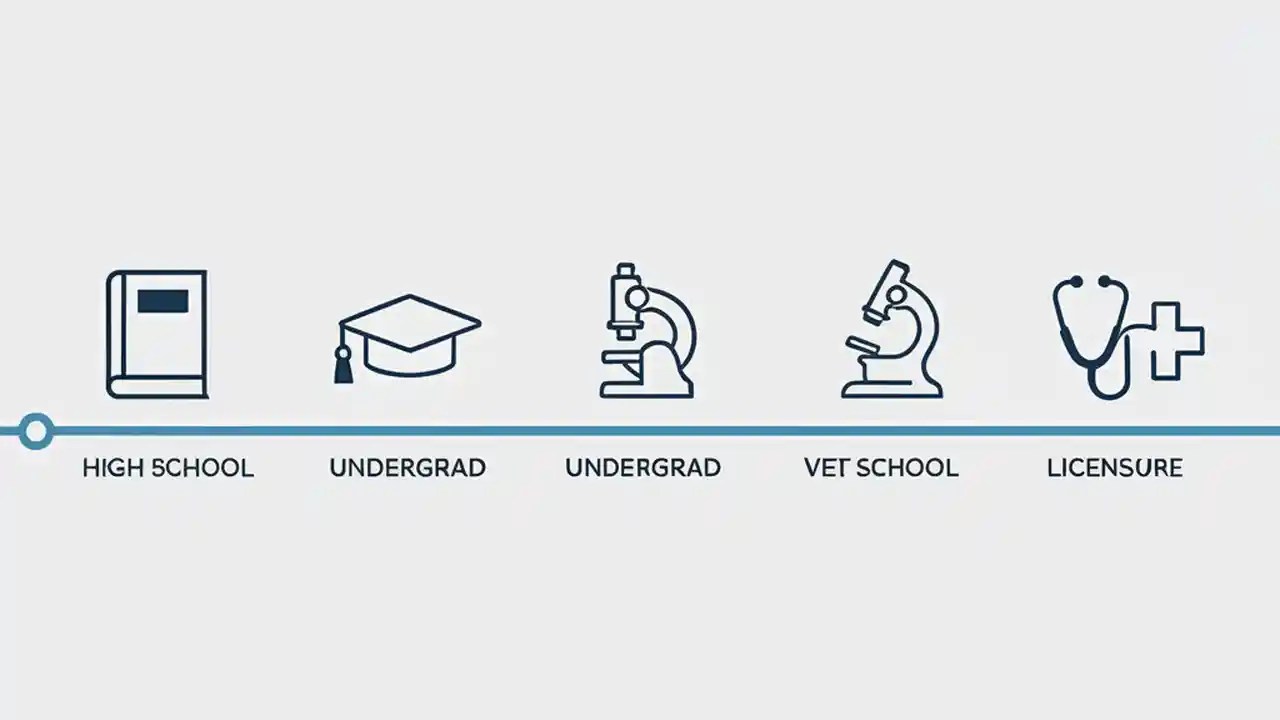 HIGH SCHOOL

UNDERGRAD

UNDERGRAD

VET SCHOOL

LICENSURE