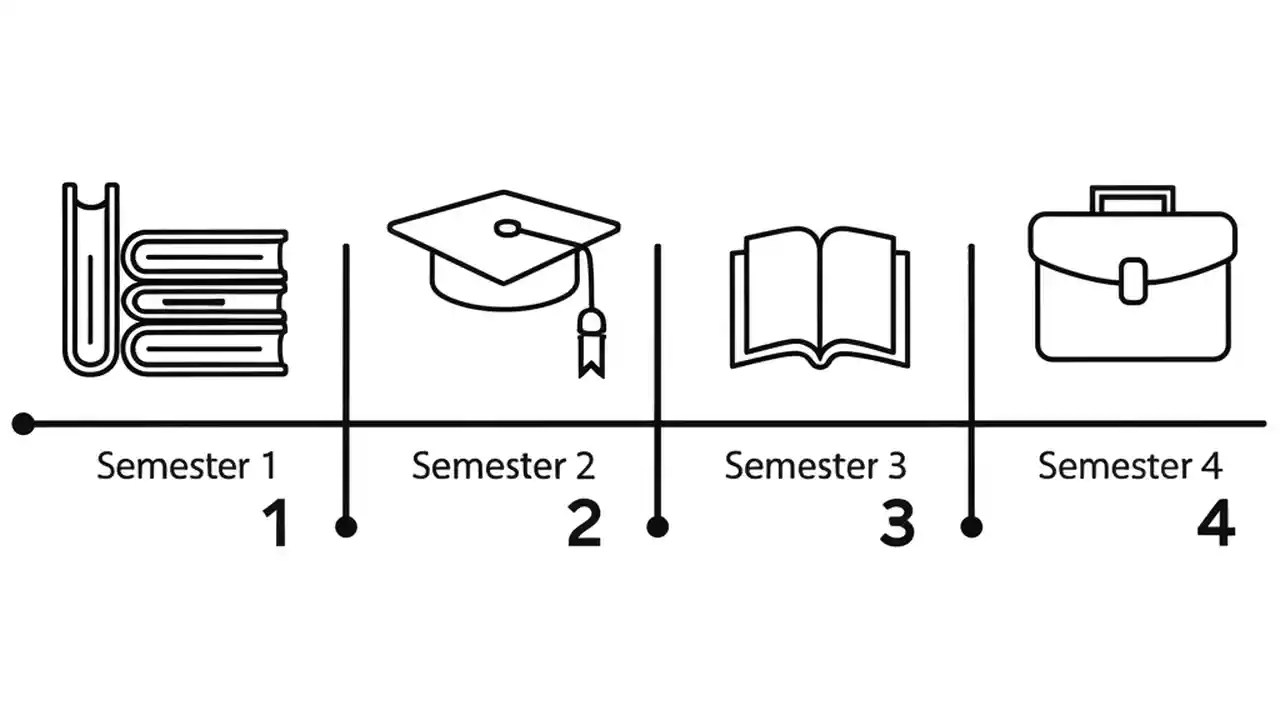 Semester 1
1

Semester 2
2

Semester 3
3

Semester 4
4