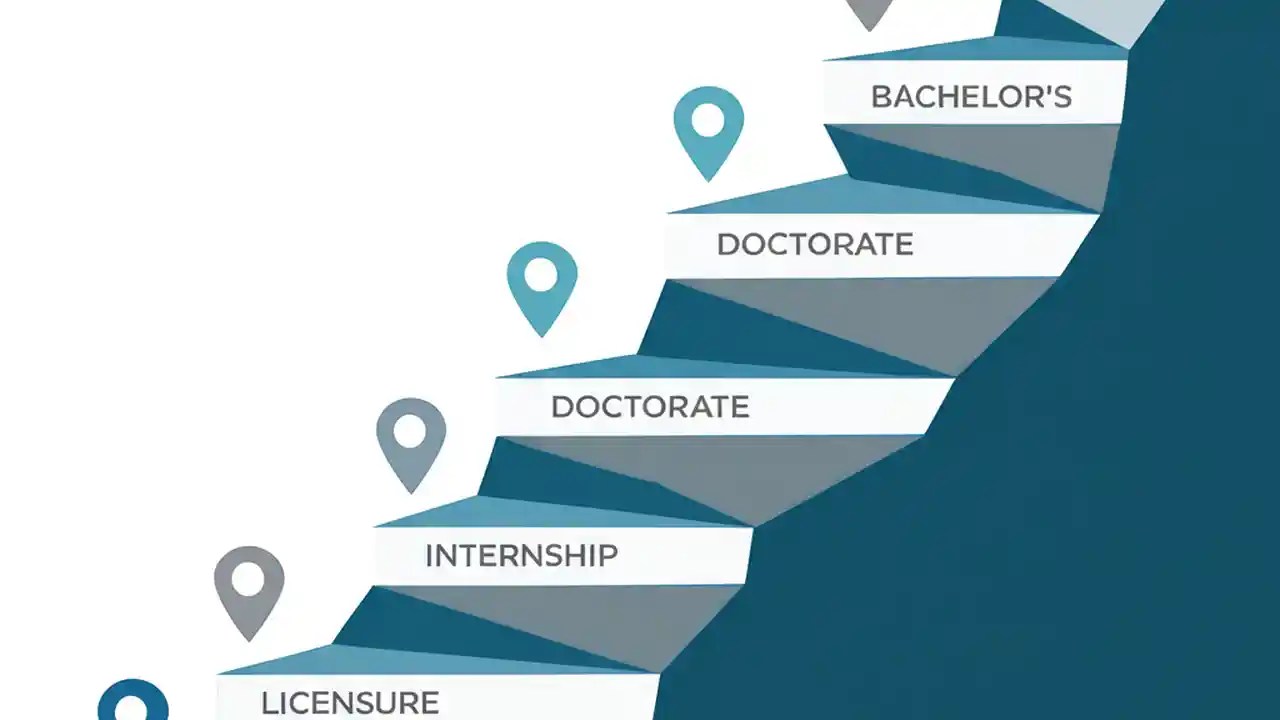 BACHELOR'S

DOCTORATE

DOCTORATE

INTERNSHIP

LICENSURE