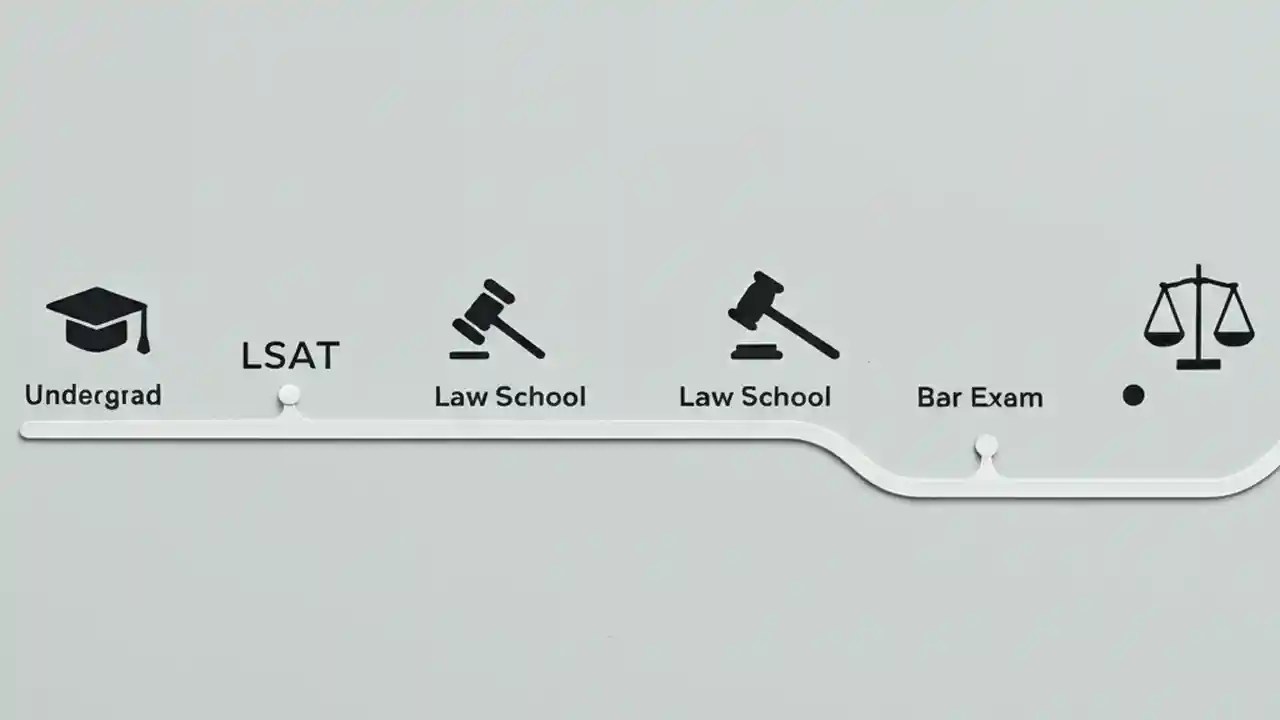 Undergrad
LSAT
Law School
Law School
Bar Exam