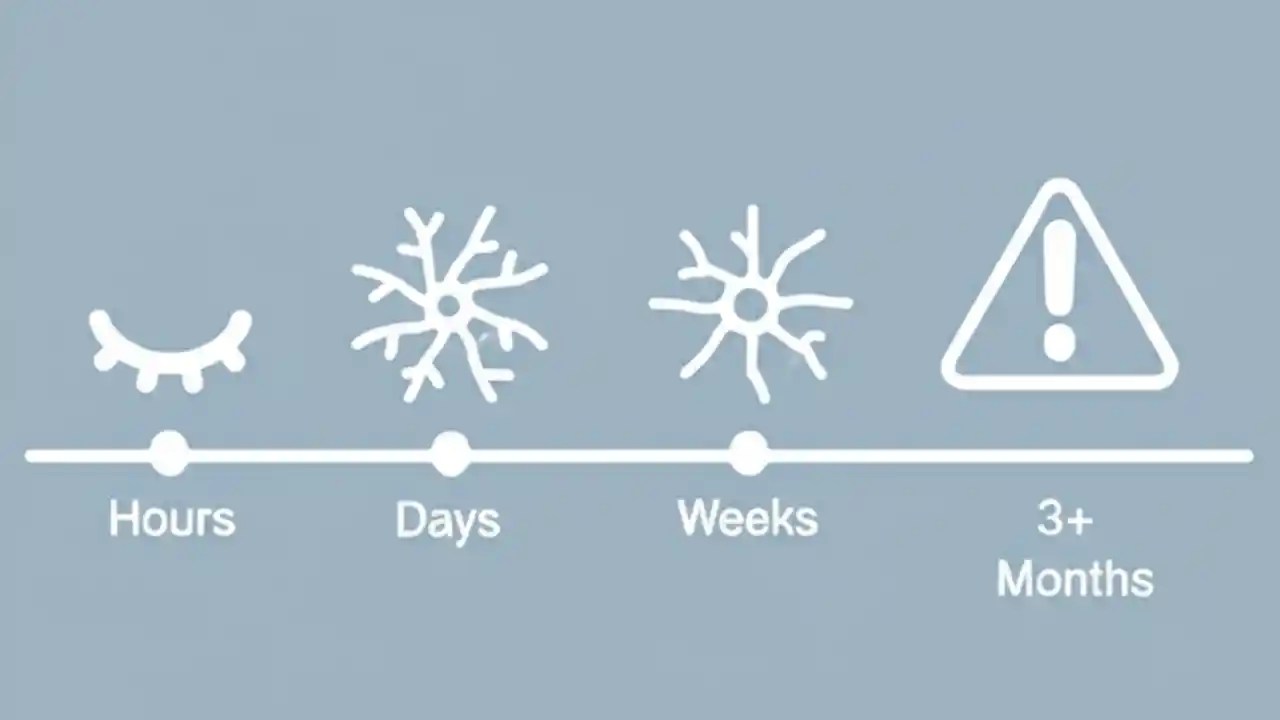 Hours

Days

Weeks

3+
Months