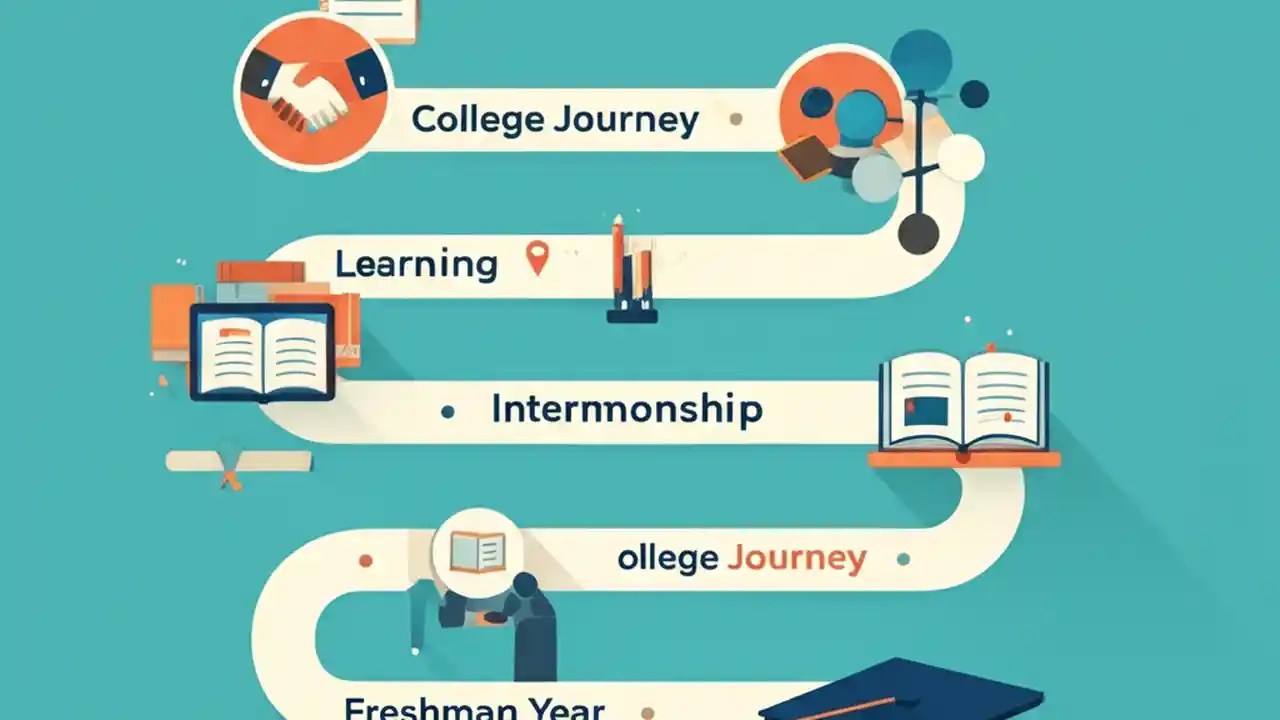 College Journey

Learning

Internmonship

ollege Journey

Freshman Year