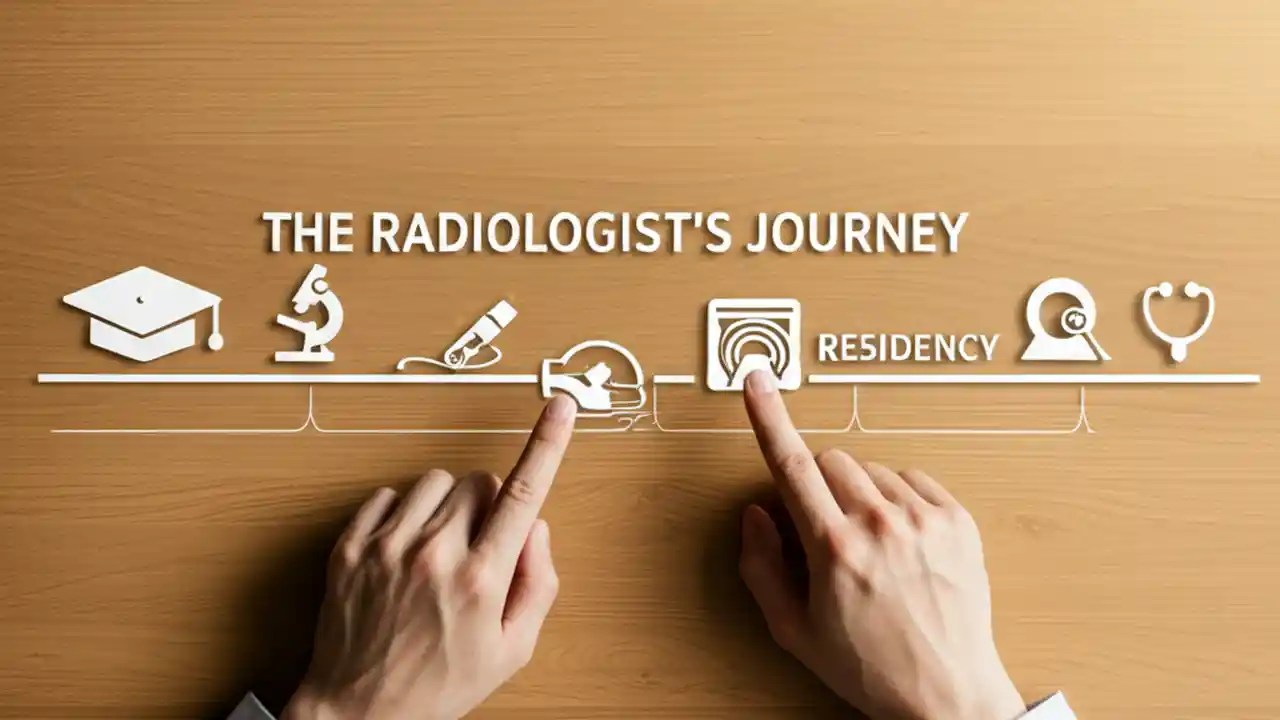 THE RADIOLOGIST'S JOURNEY

RE5IDENCY