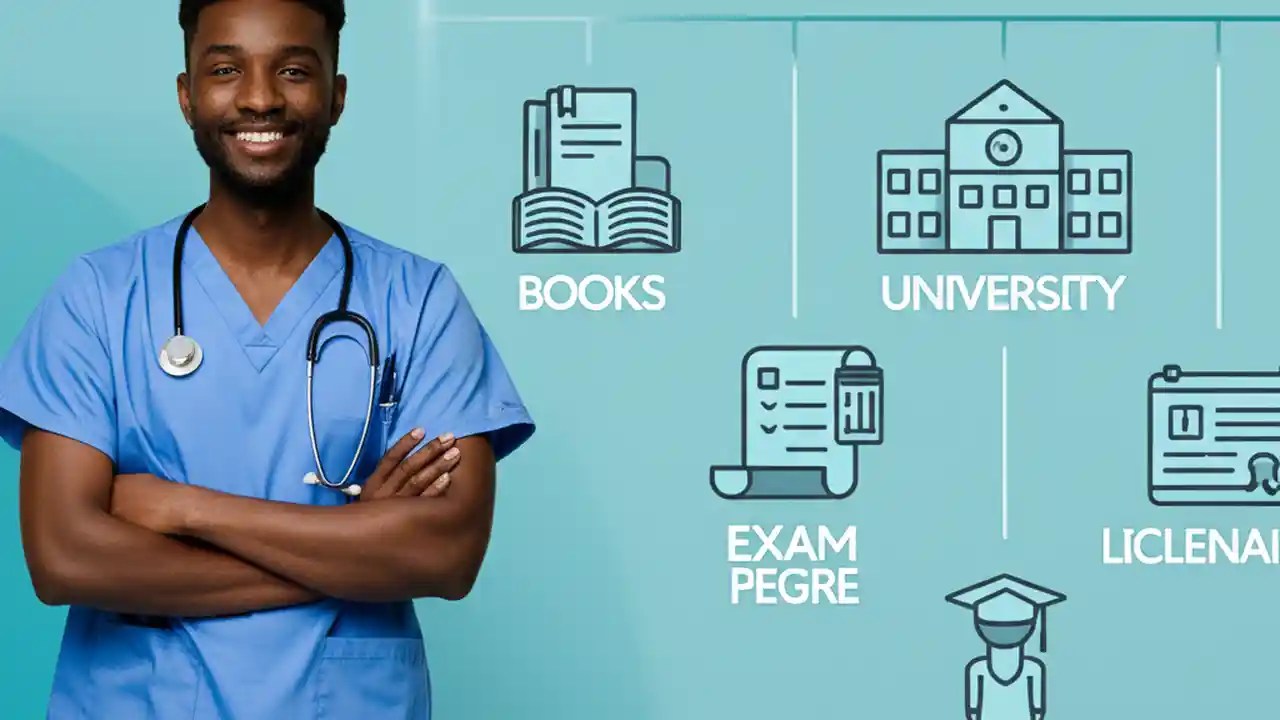 BOOKS

UNIVERSITY

EXAM PEGRE

LICLENAI