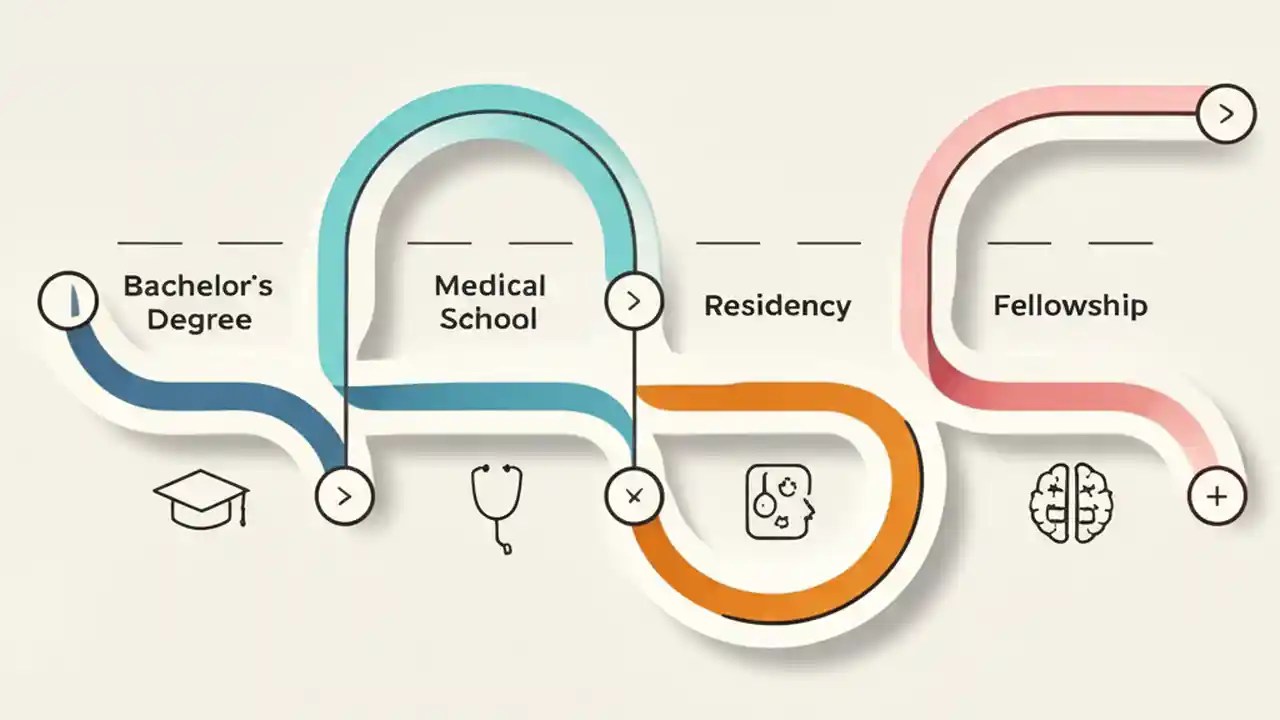 Bachelor's Degree

Medical School

Residency

Fellowship