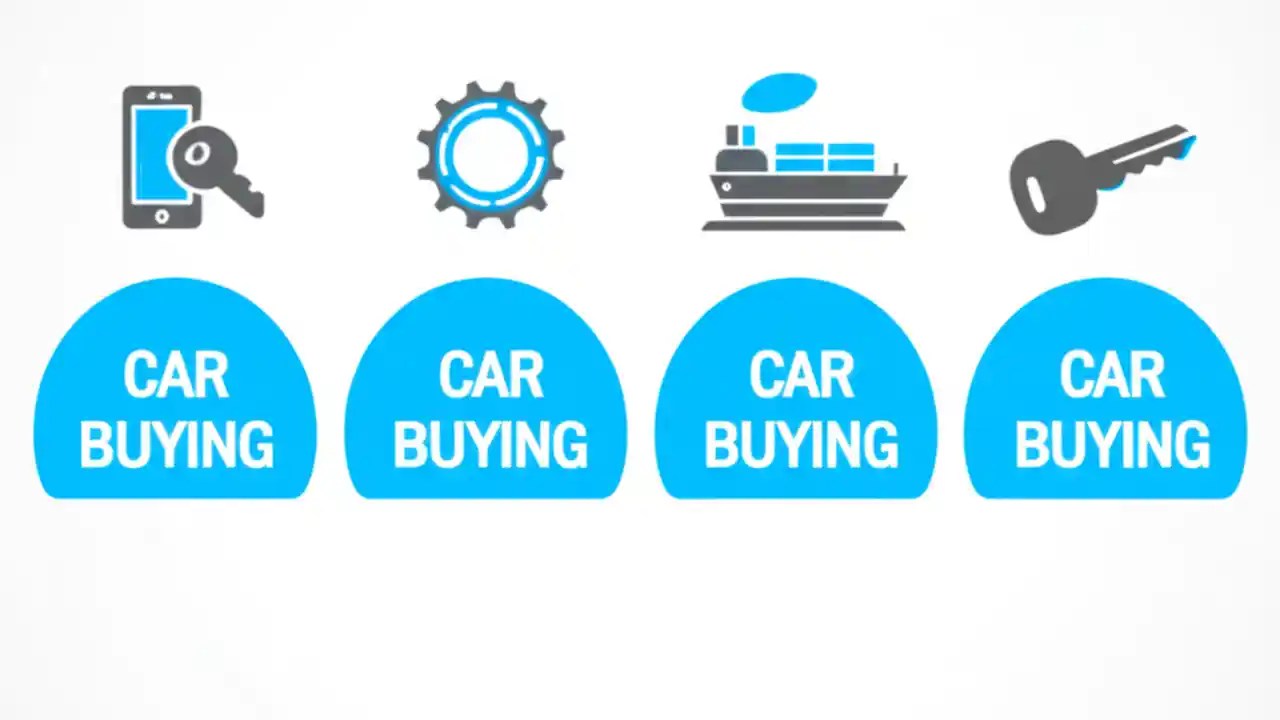 CAR BUYING

CAR BUYING

CAR BUYING

CAR BUYING