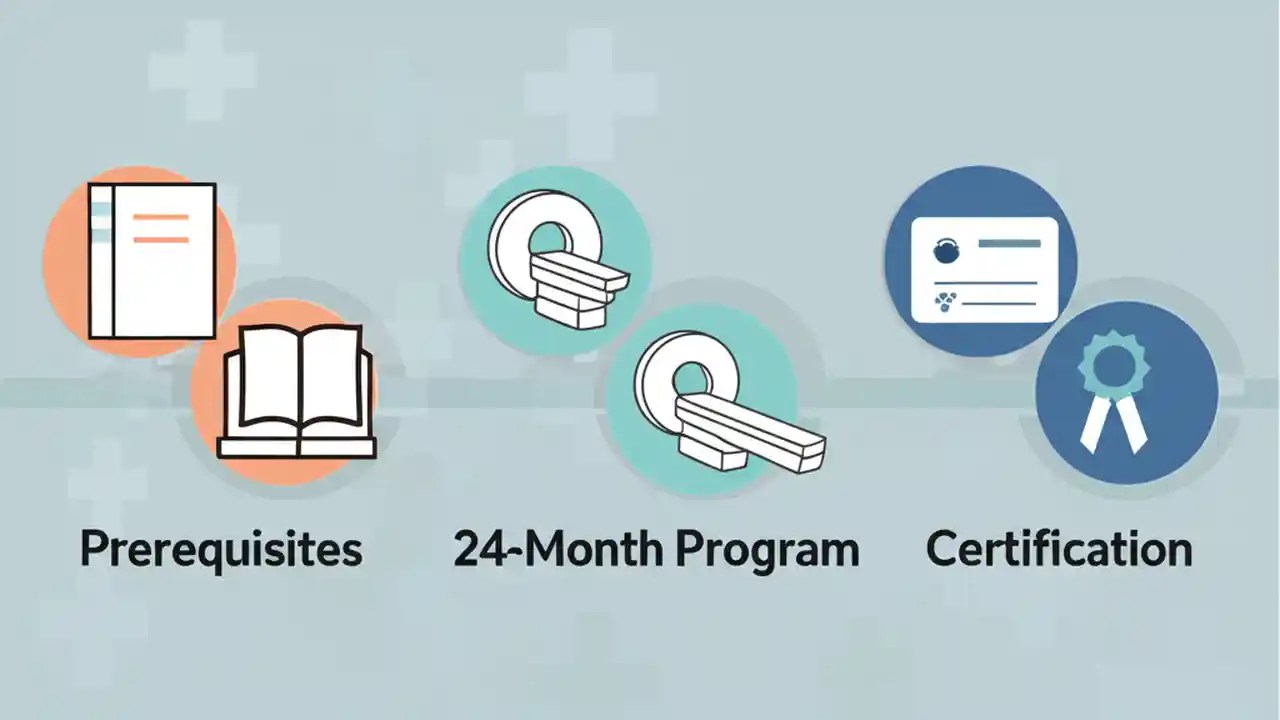 Prerequisites

24-Month Program

Certification