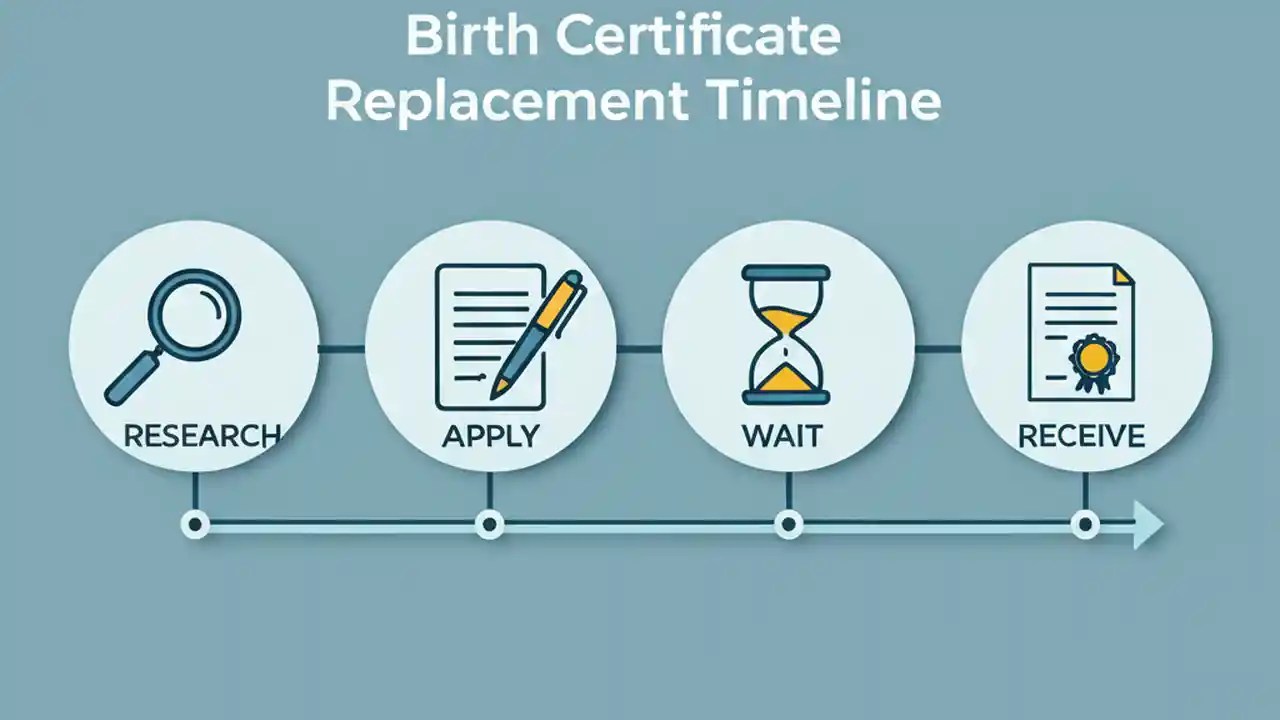 Birth Certificate Replacement Timeline

RESEARCH

APPLY

WAIT

RECEIVE