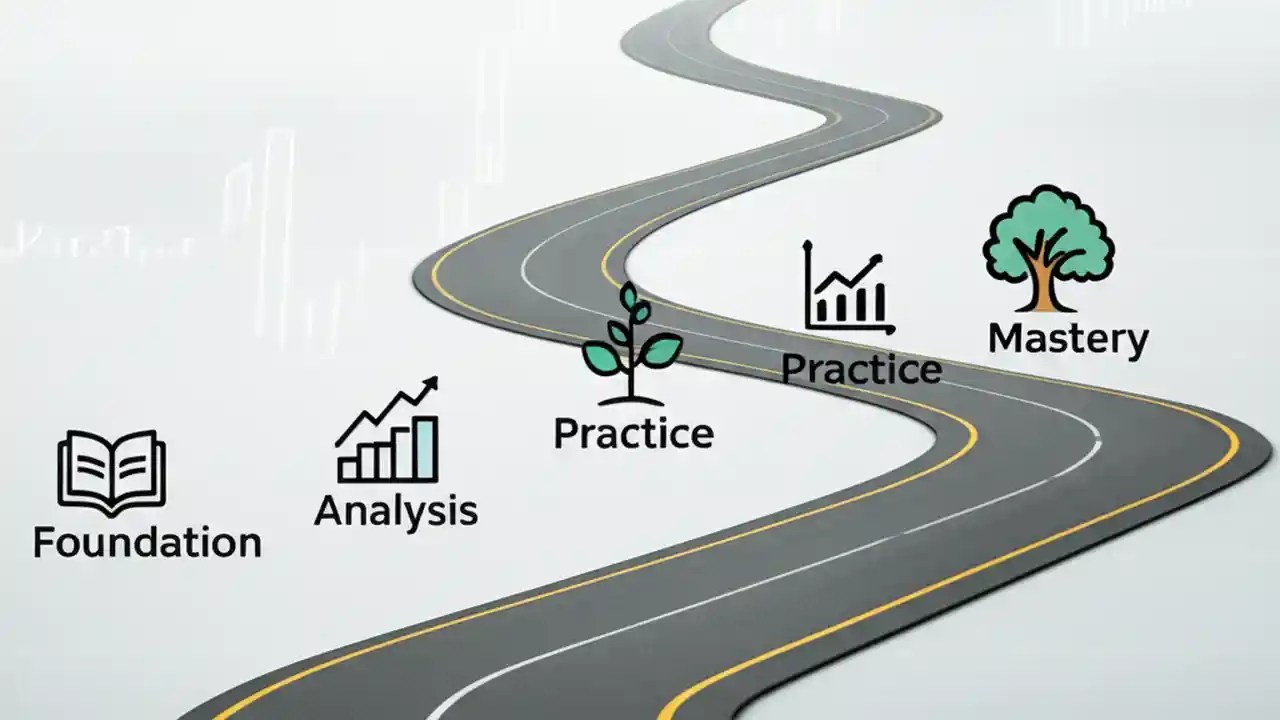 Foundation

Analysis

Practice

Practice

Mastery