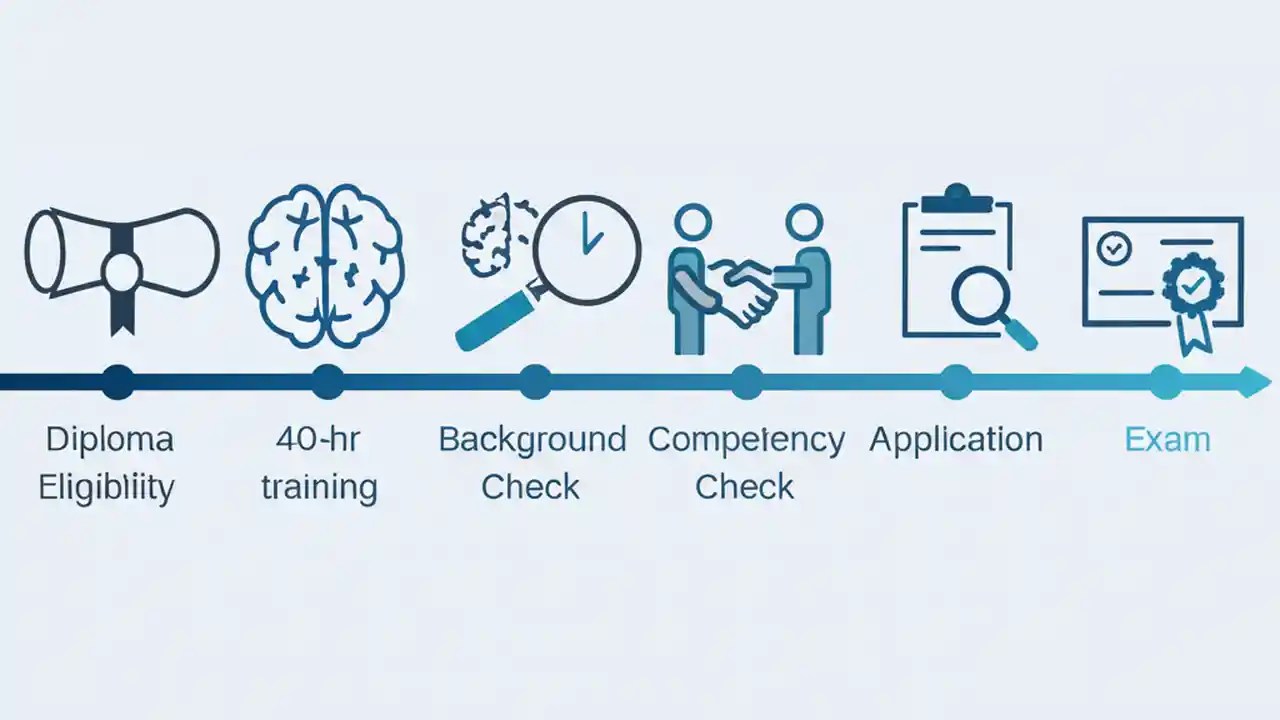 Diploma Eligiblity

40-hr training

Background Check

Competency Check

Application

Exam