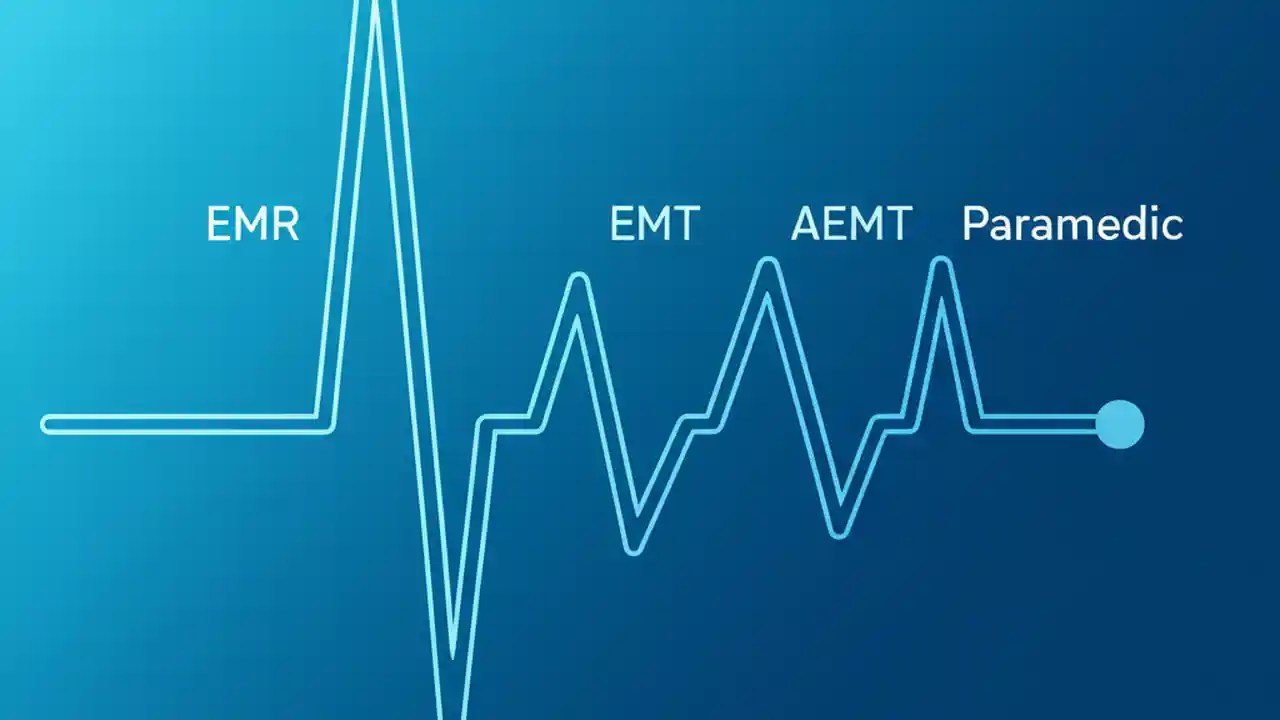 EMR EMT AEMT Paramedic