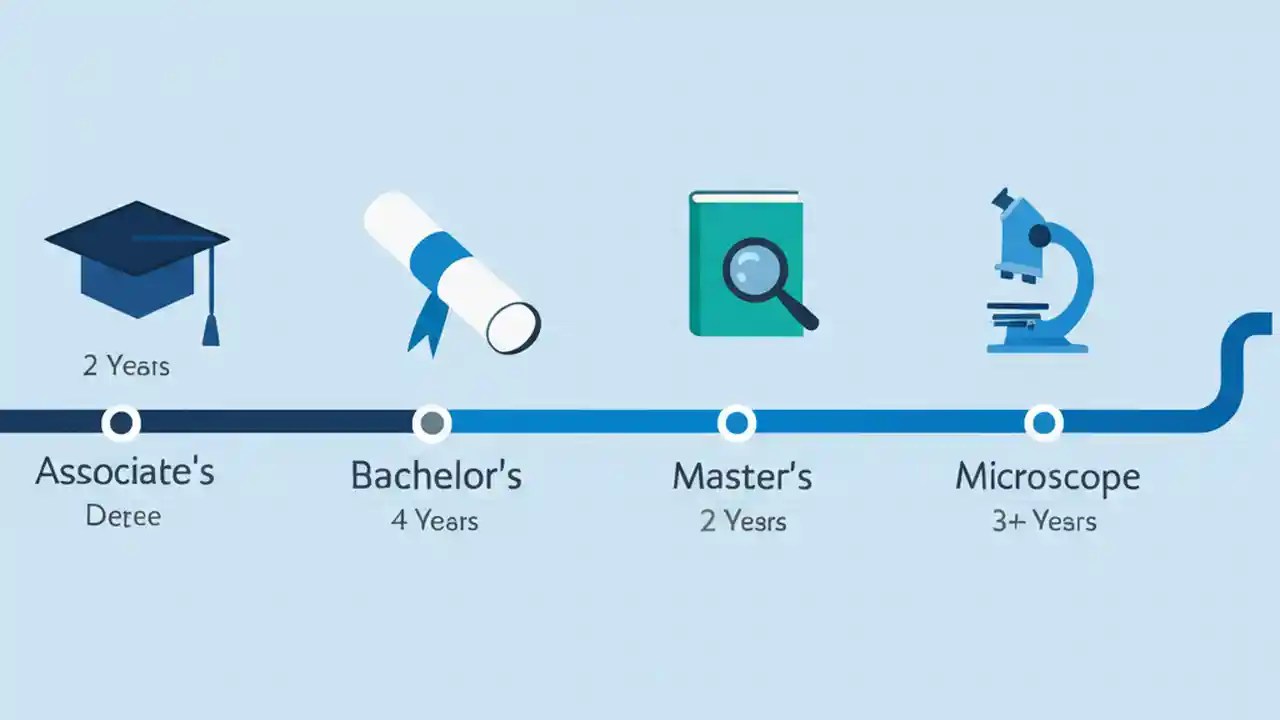 2 Years

Associate's
Deree

Bachelor's
4 Years

Master's
2 Years

Microscope
3+ Years