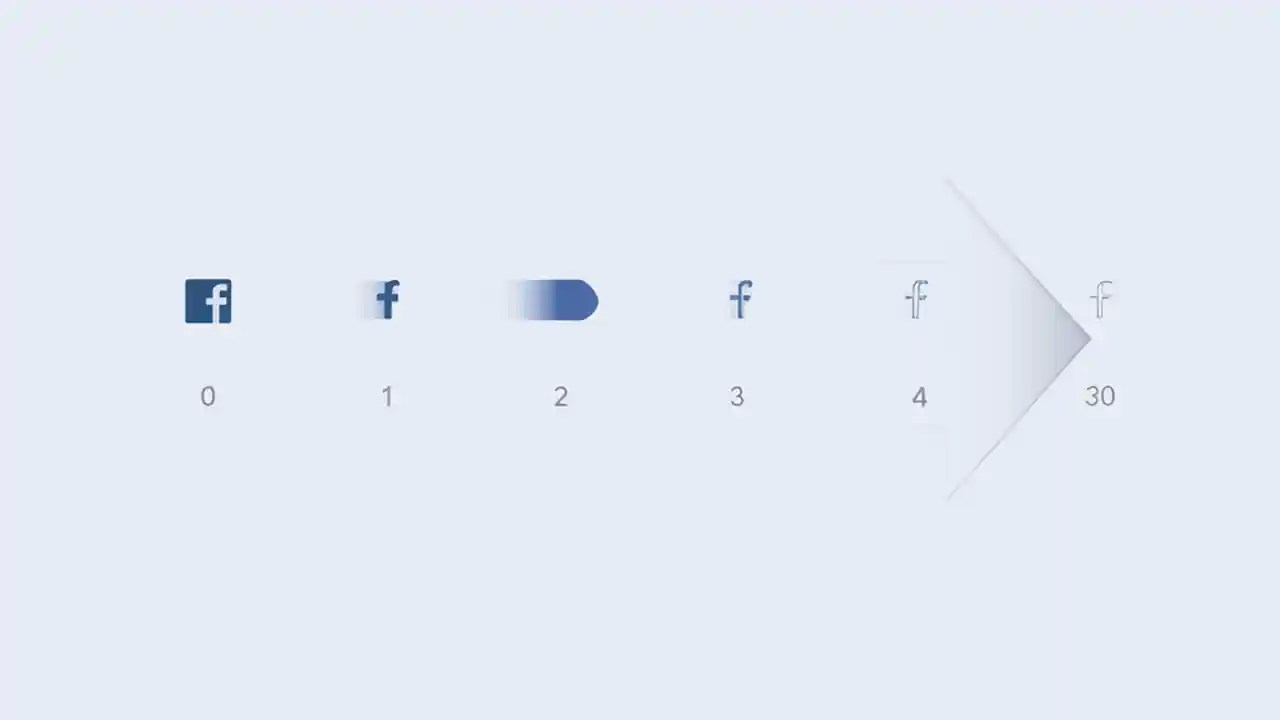 f f f f f

0 1 2 3 4 30