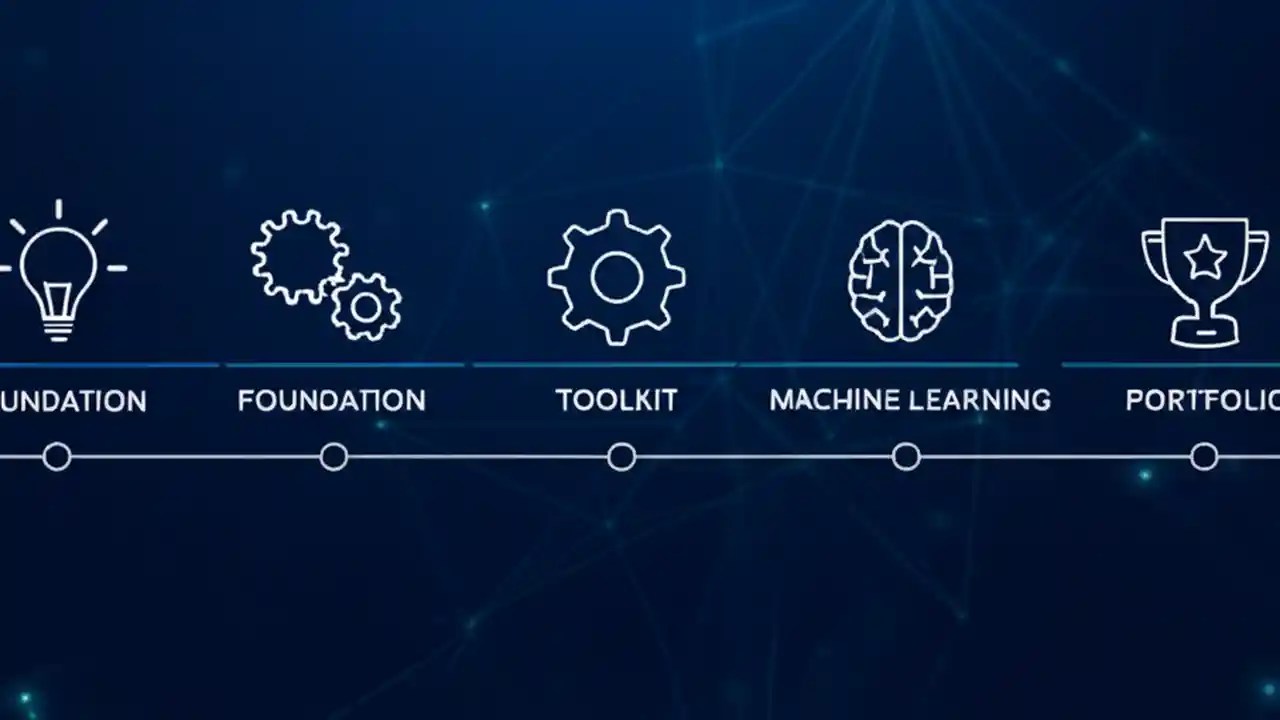 UNDATION

FOUNDATION

TOOLKIT

MACHINE LEARNING

PORTFOLIC