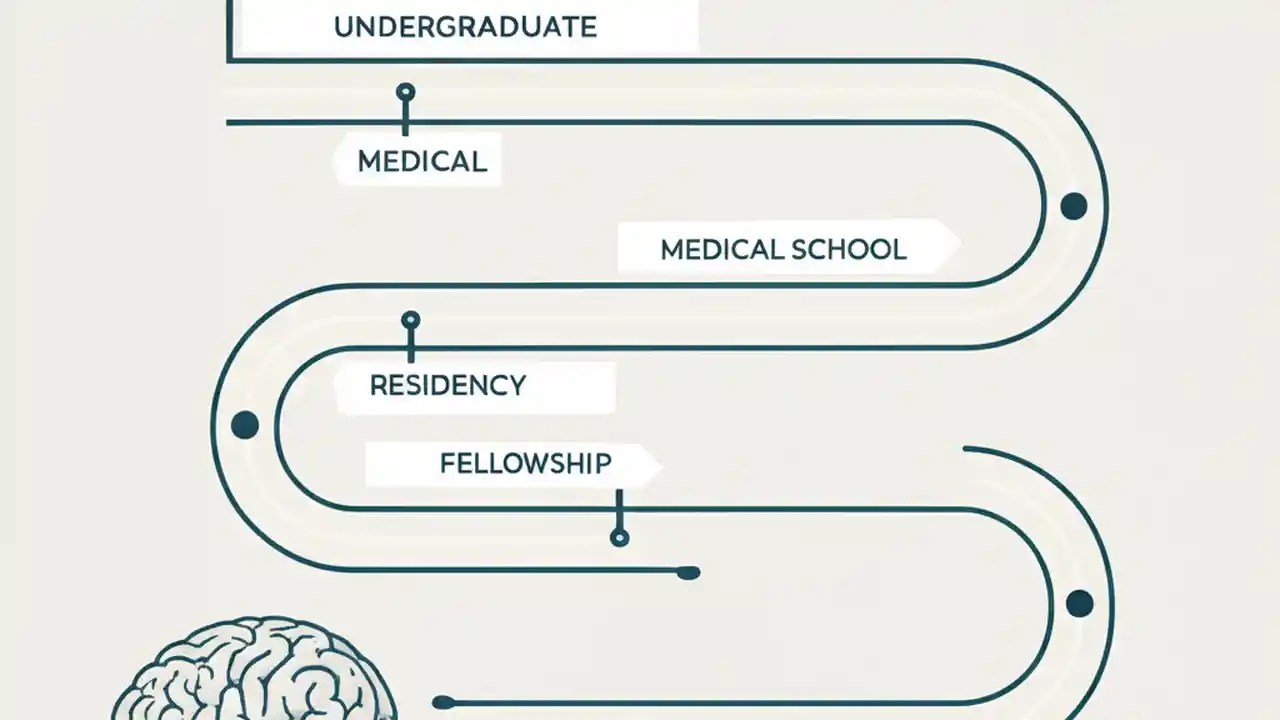 UNDERGRADUATE

MEDICAL

MEDICAL SCHOOL

RESIDENCY

FELLOWSHIP