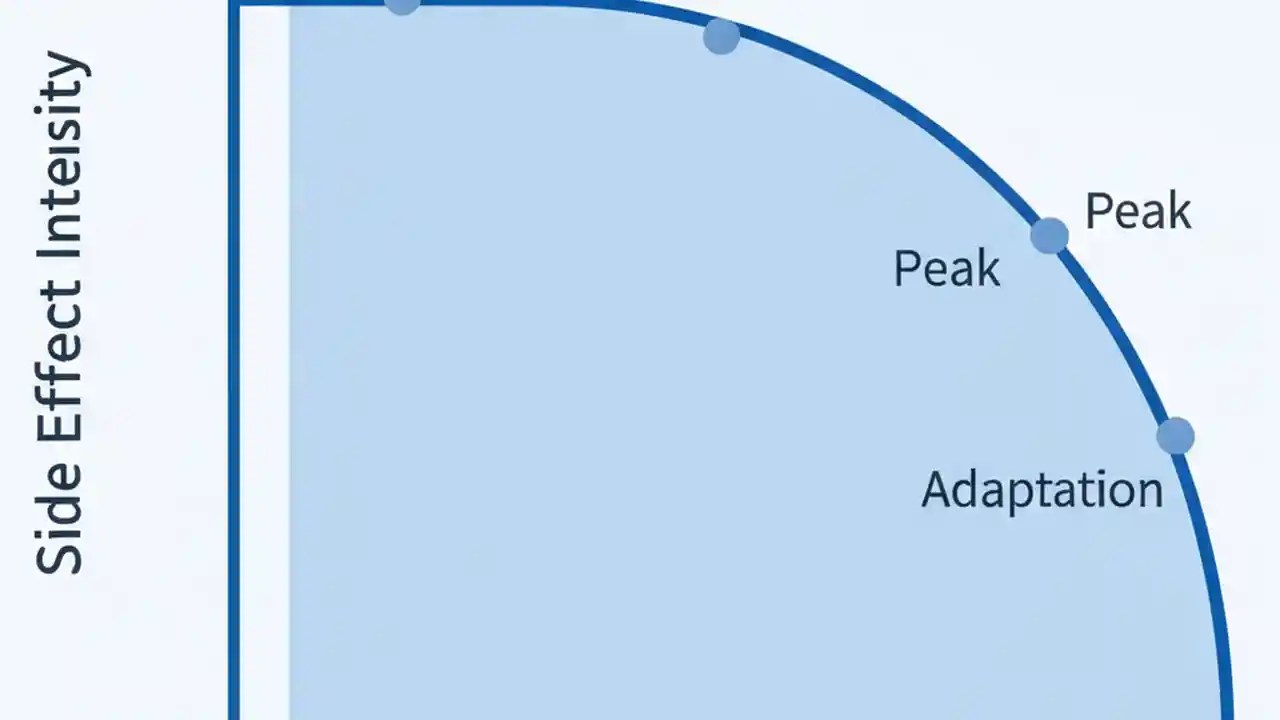 Side Effect Inteisity

Peak

Peak

Adaptation