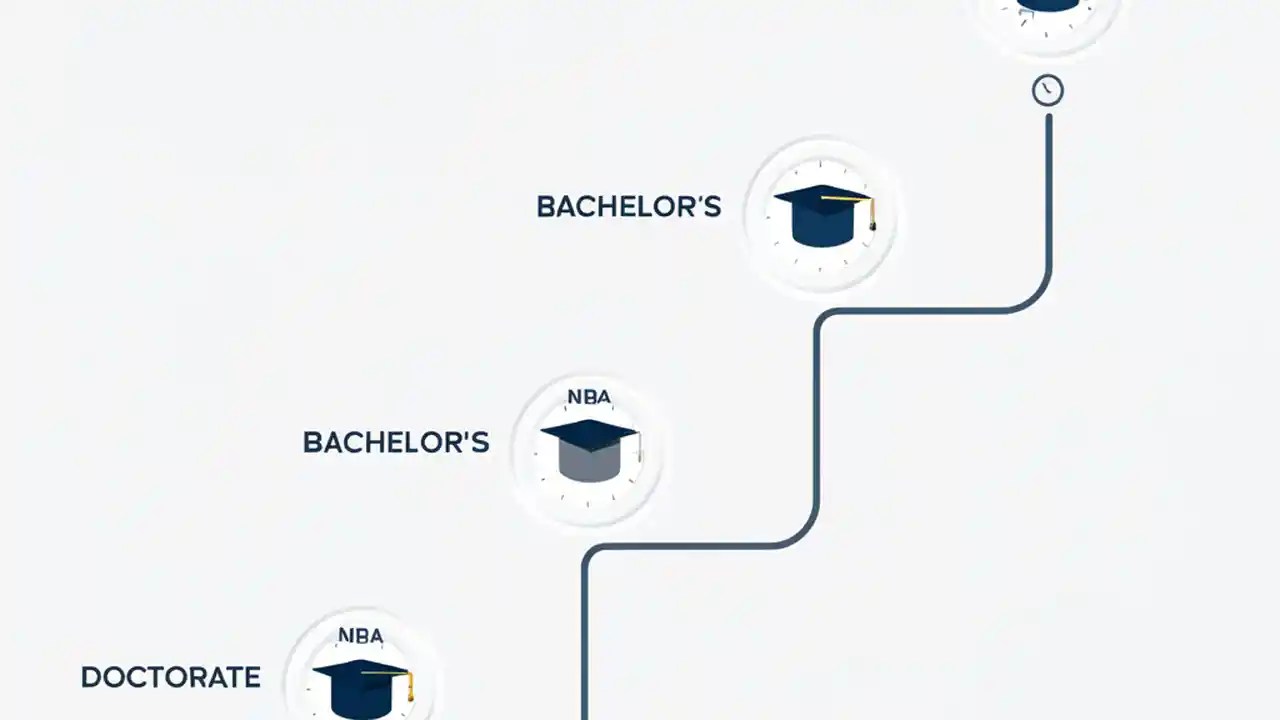 BACHELOR'S

NBA

BACHELOR'S

NBA

DOCTORATE