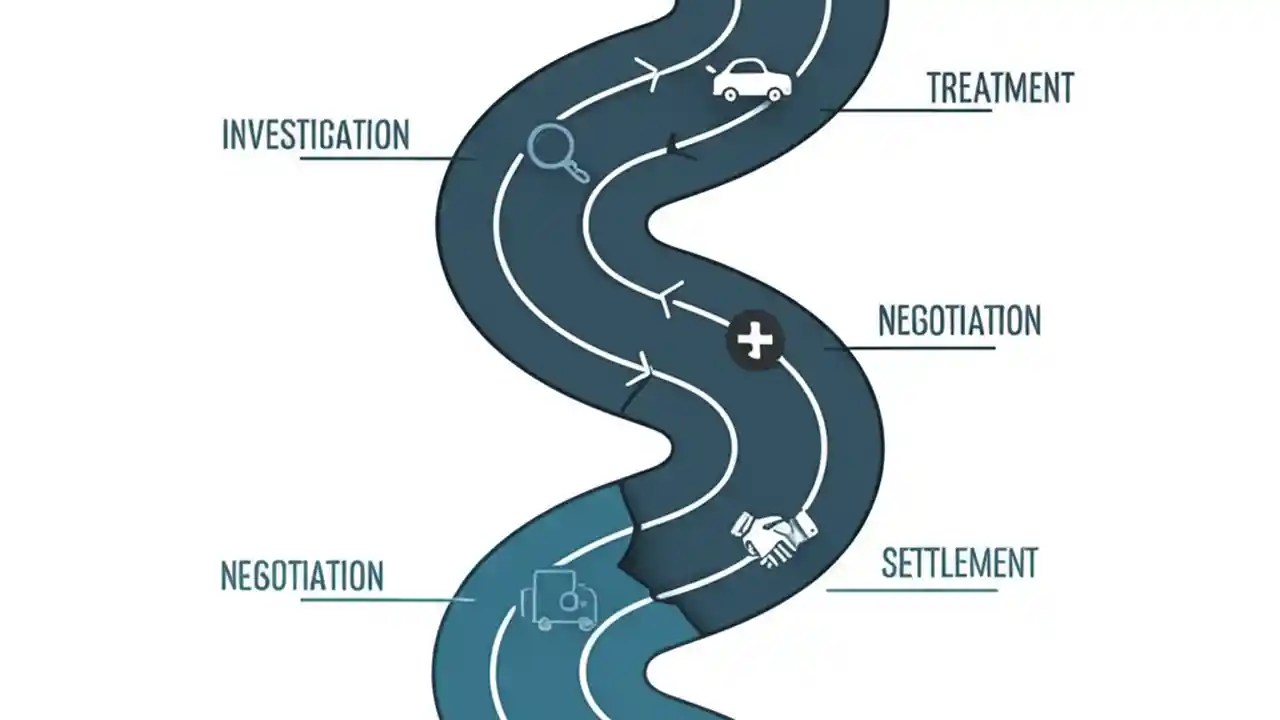 TREATMENT

INVESTIGATION

NEGOTIATION

NEGOTIATION

SETTLEMENT