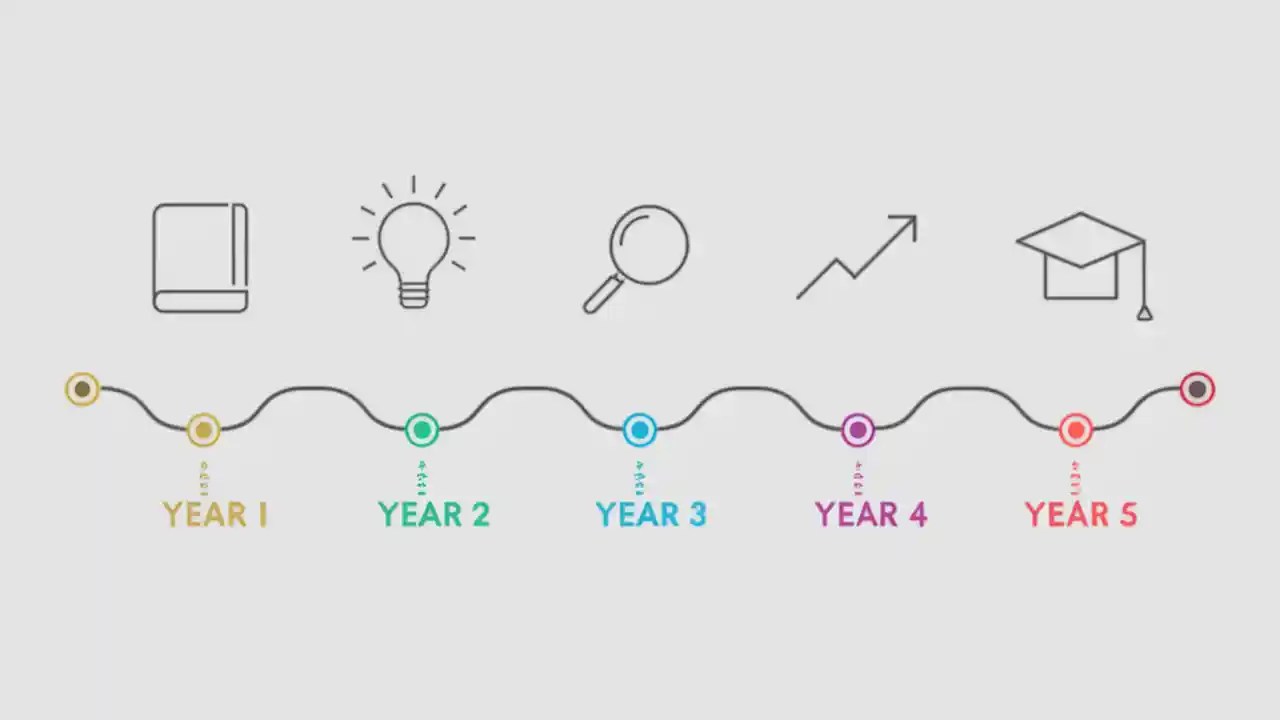 YEAR 1
YEAR 2
YEAR 3
YEAR 4
YEAR 5