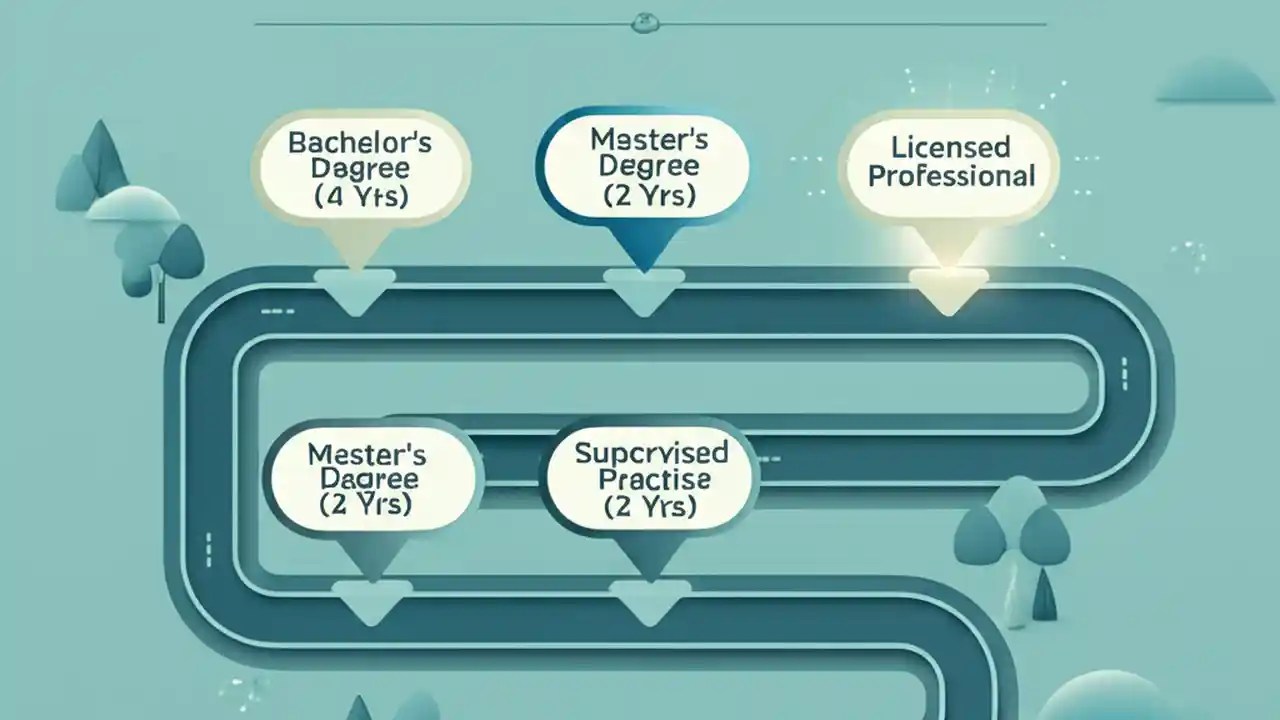 Bachelor's Dagree (4 Yrs)

Master's Degree (2 Yrs)

Licensed Professional

Mester's Dagree (2 Yrs)

Supcrvised Practise (2 Yrs)