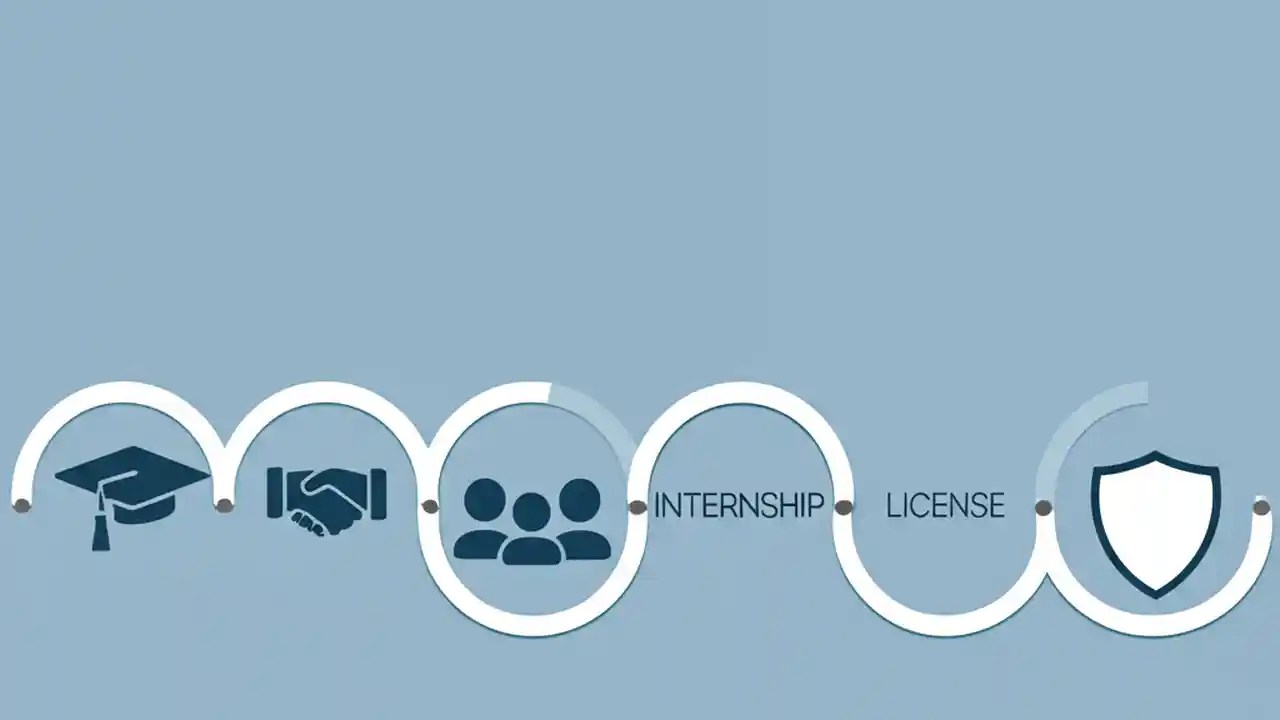 INTERNSHIP LICENSE