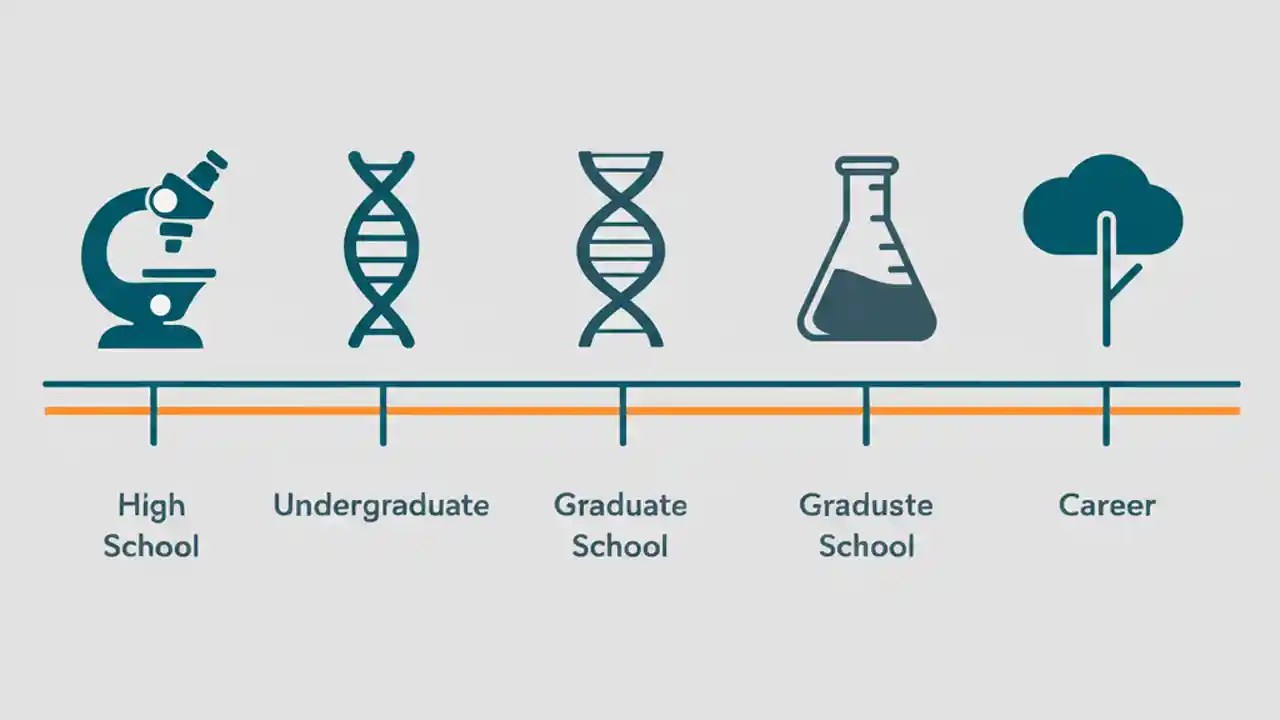 High School

Undergraduate

Graduate School

Graduste School

Career