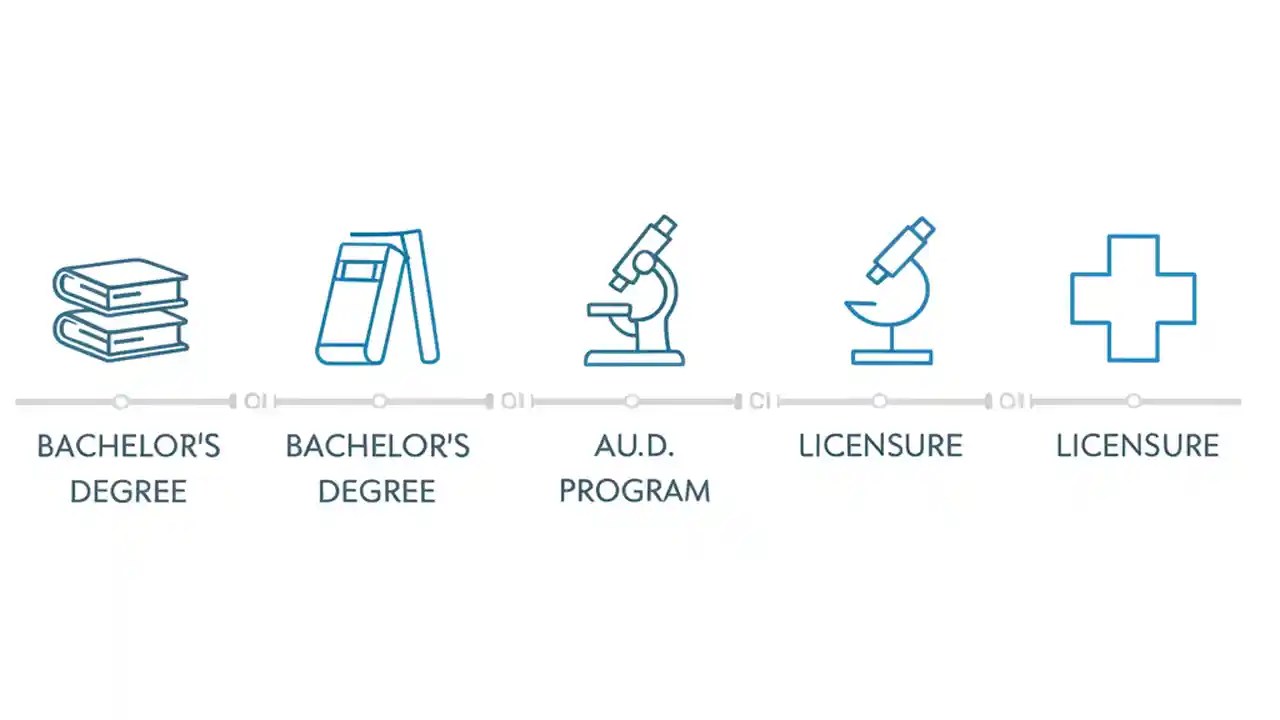 BACHELOR'S DEGREE

BACHELOR'S DEGREE

AU.D. PROGRAM

LICENSURE

LICENSURE