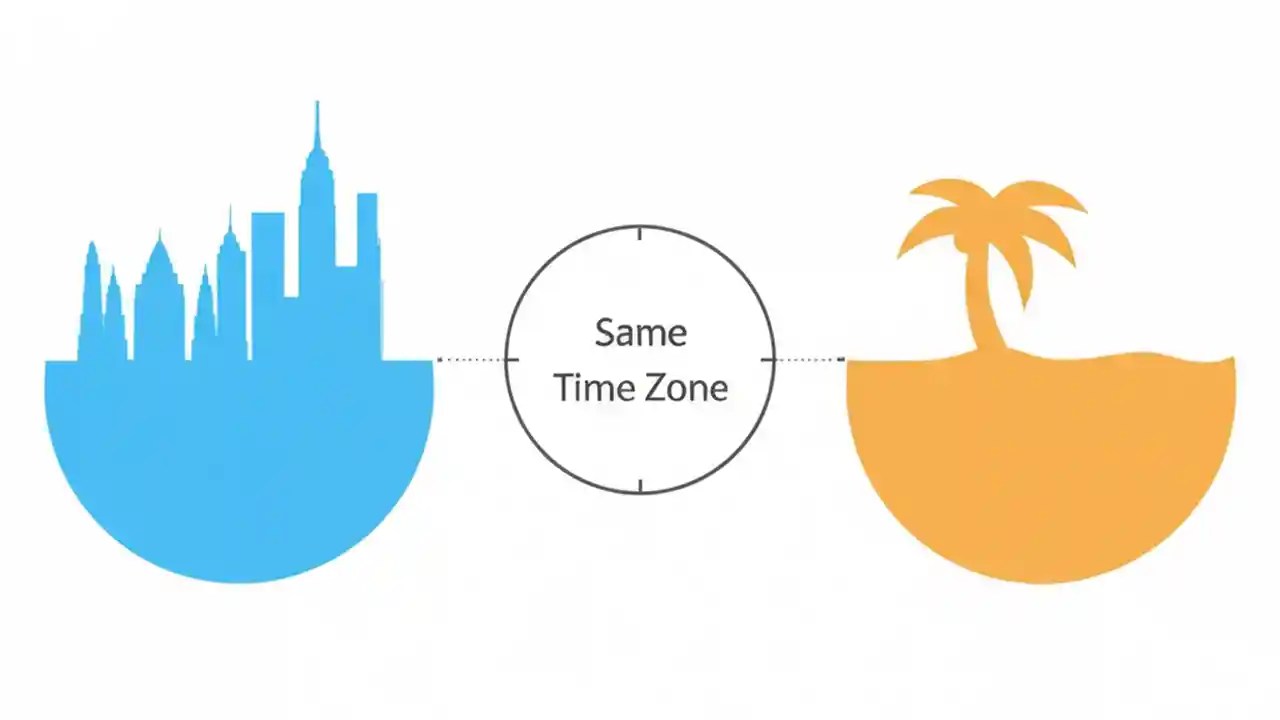 Same
Time Zone