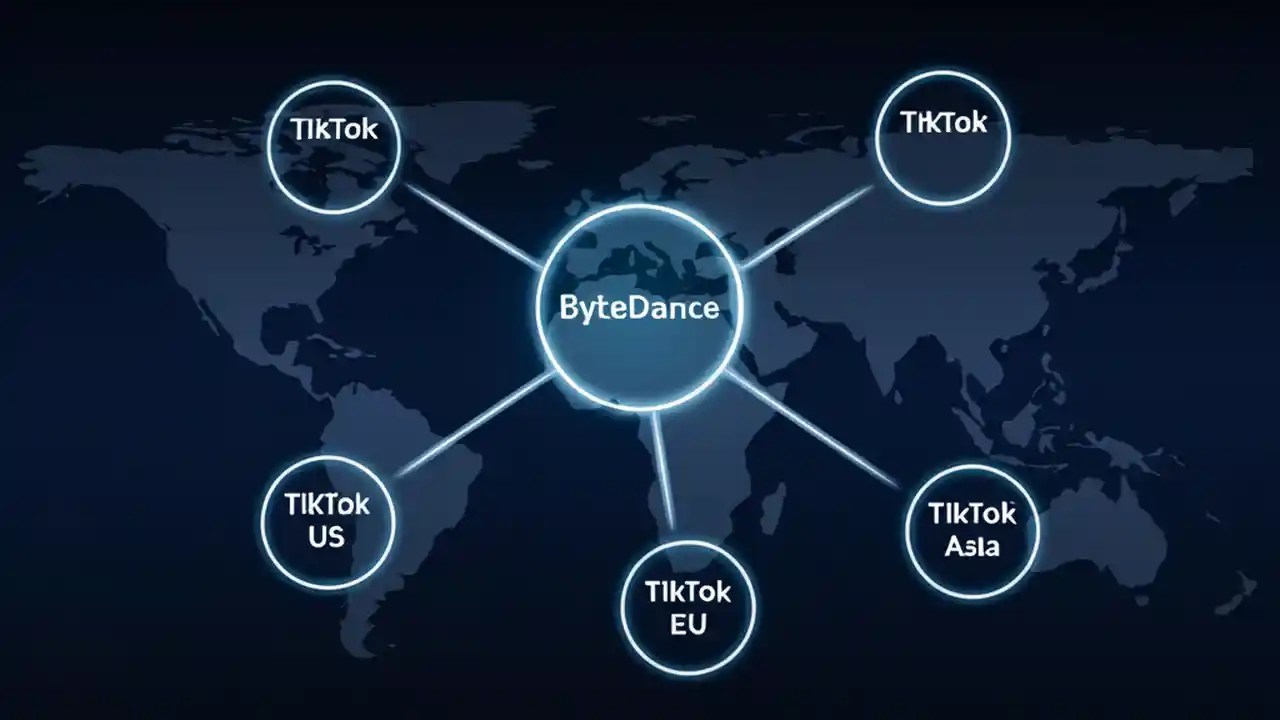 TikTok

TikTok

ByteDance

TikTok
US

TikTok
EU

TikTok
Asia