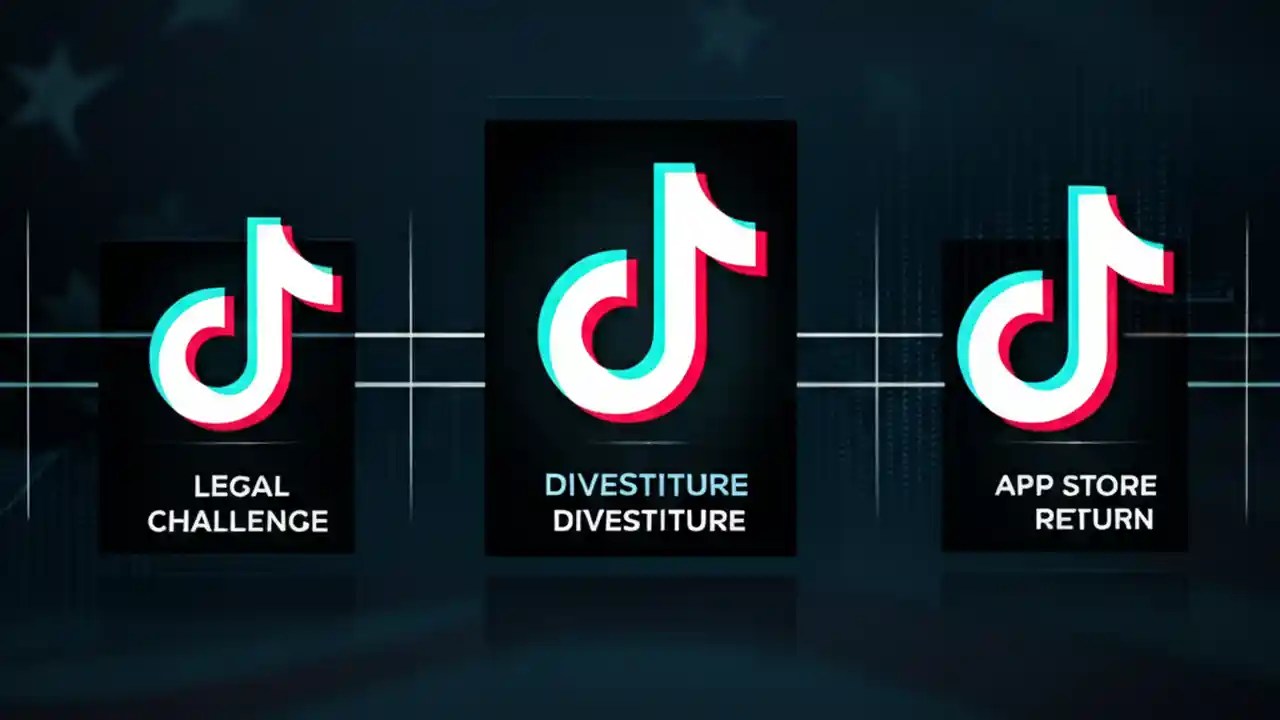 LEGAL CHALLENGE

DIVESTITURE DIVESTITURE

APP STORE RETURN