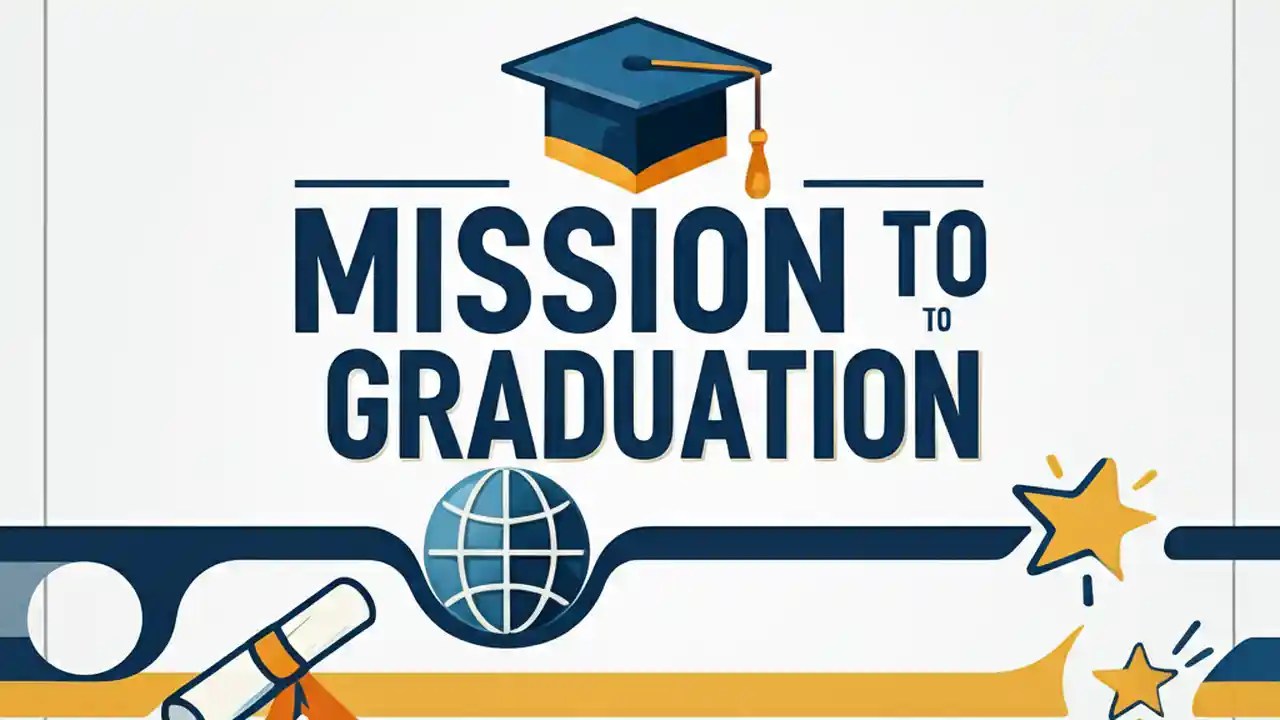 MISSION TO TO GRADUATION