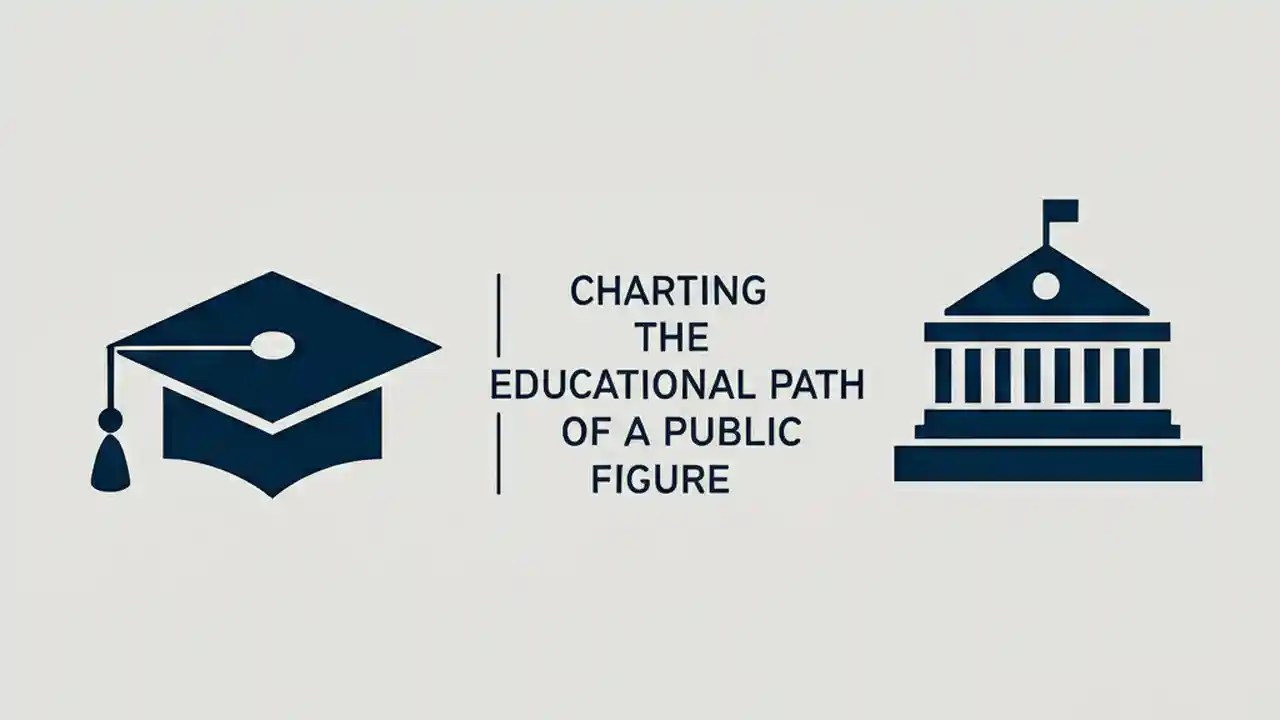 CHARTING THE EDUCATIONAL PATH OF A PUBLIC FIGURE