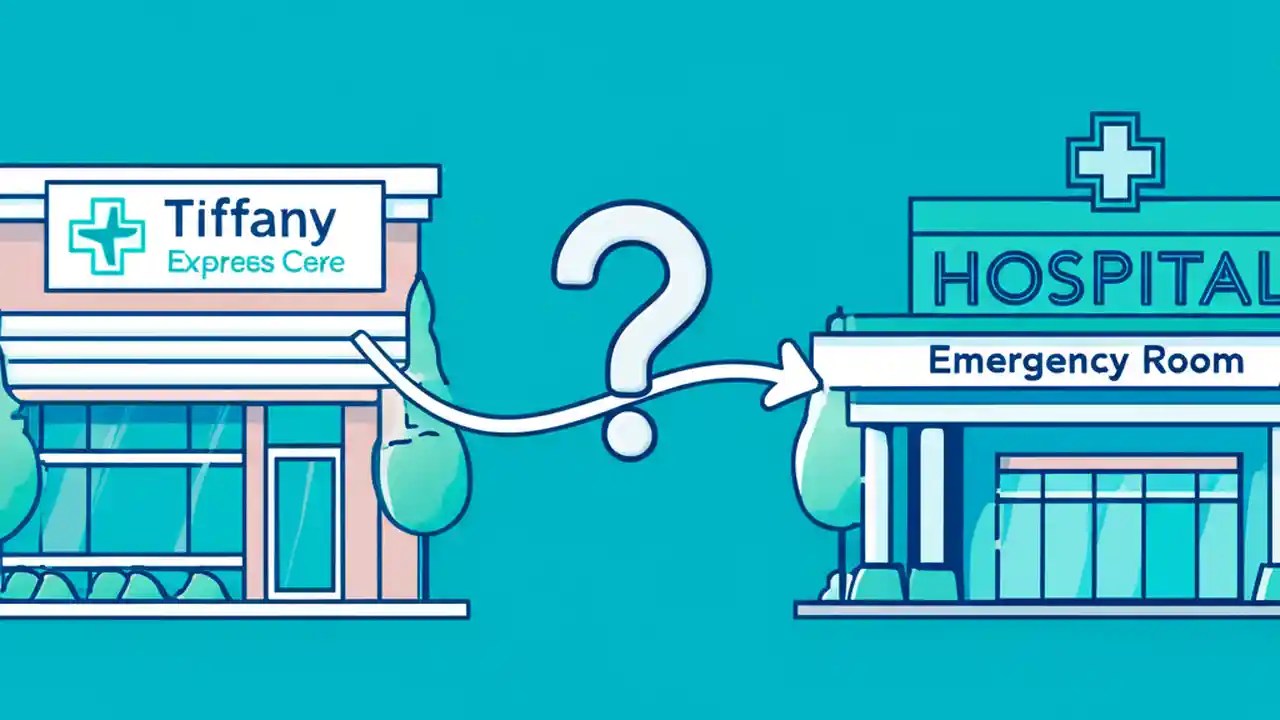 Tiffany
Express Cere

?

HOSPITAL

Emergency Room