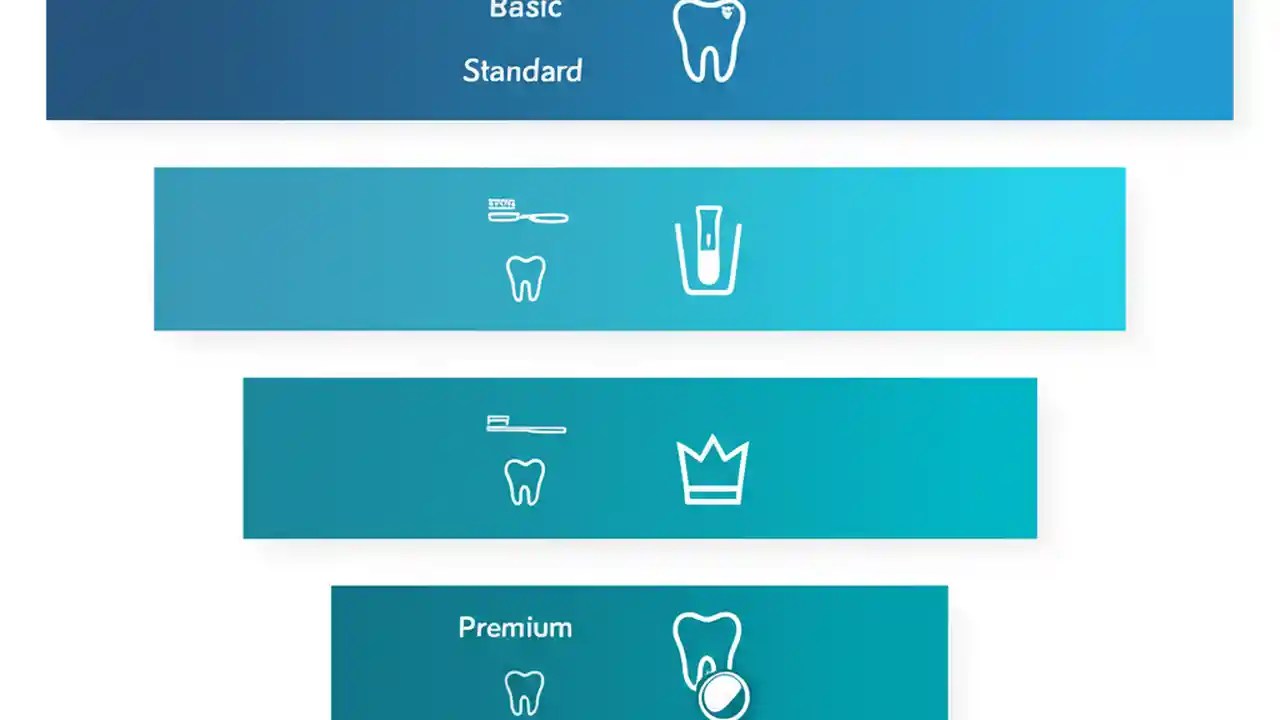 Basic

Standard

Premium