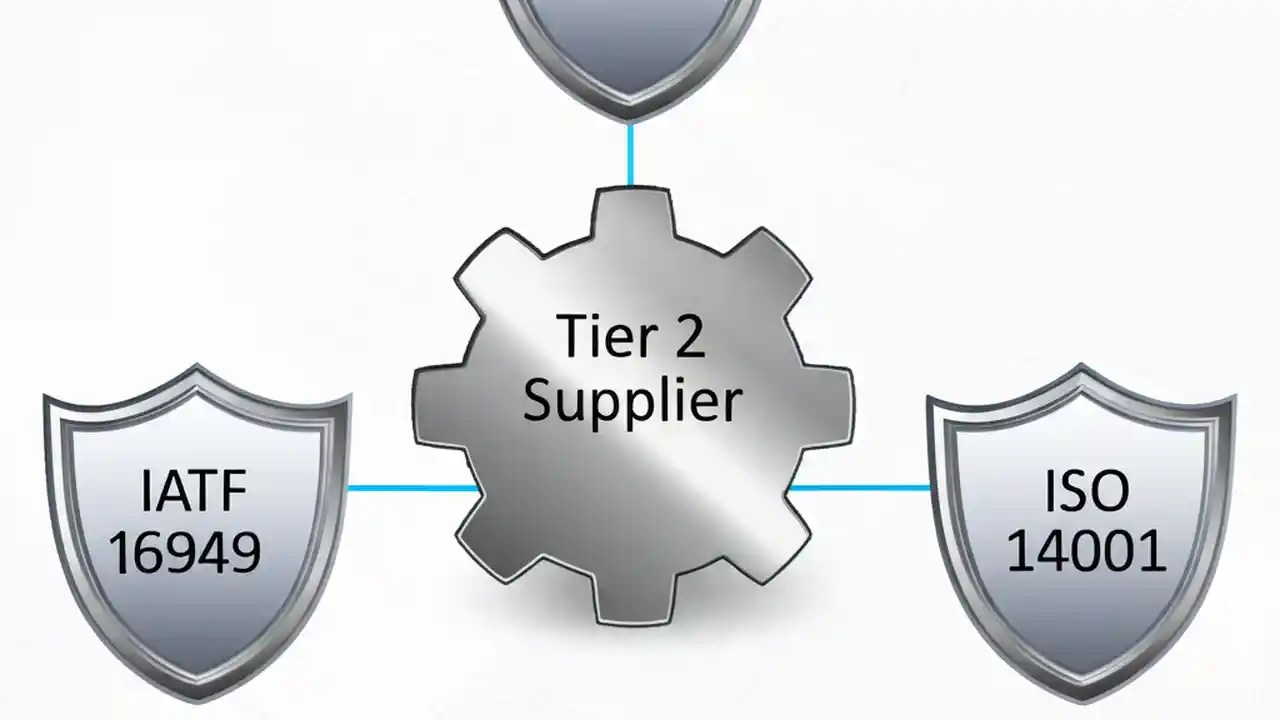 Tier 2 Supplier

IATF 16949

ISO 14001