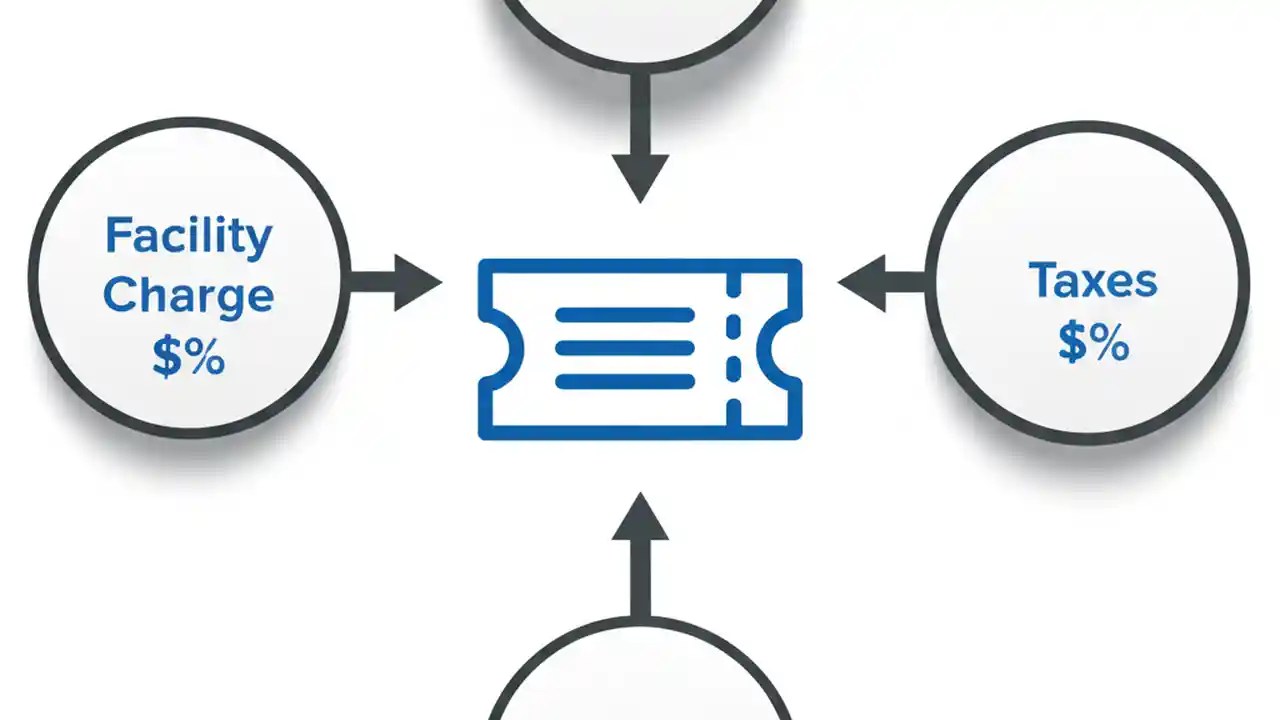 Facility Charge $%

Taxes $%