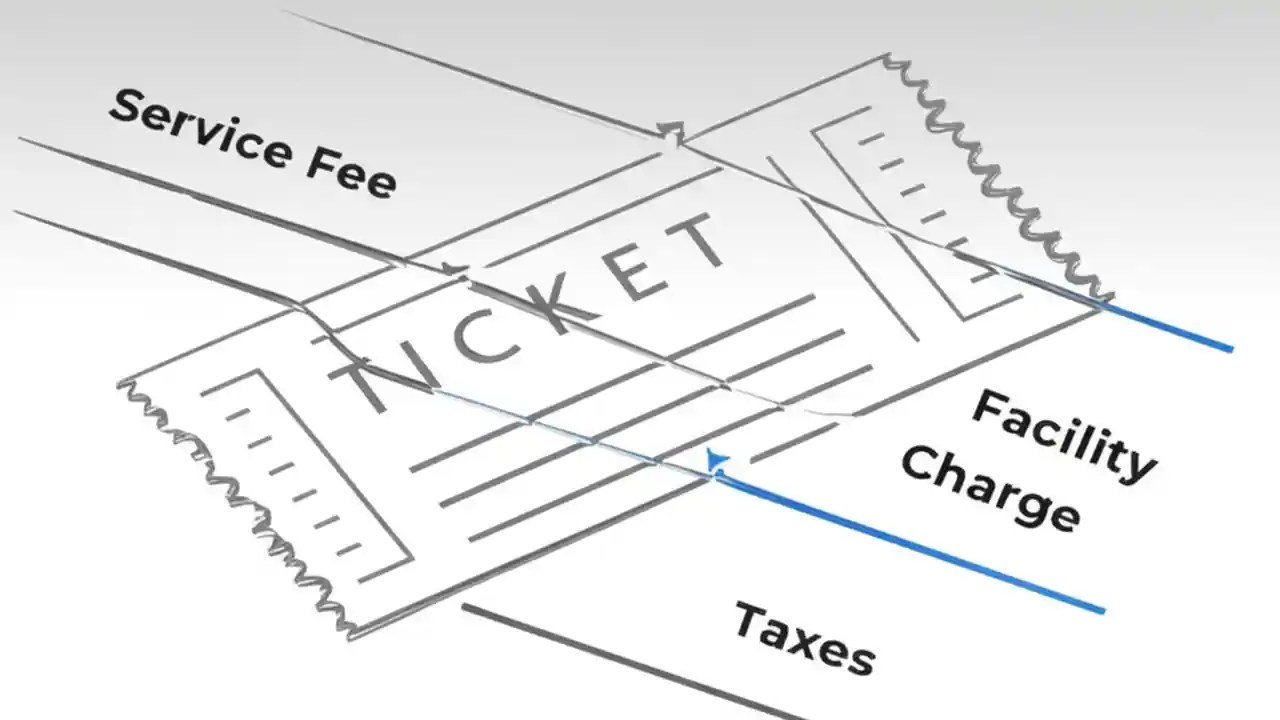 Service Fee

TICKET

Facility Charge

Taxes