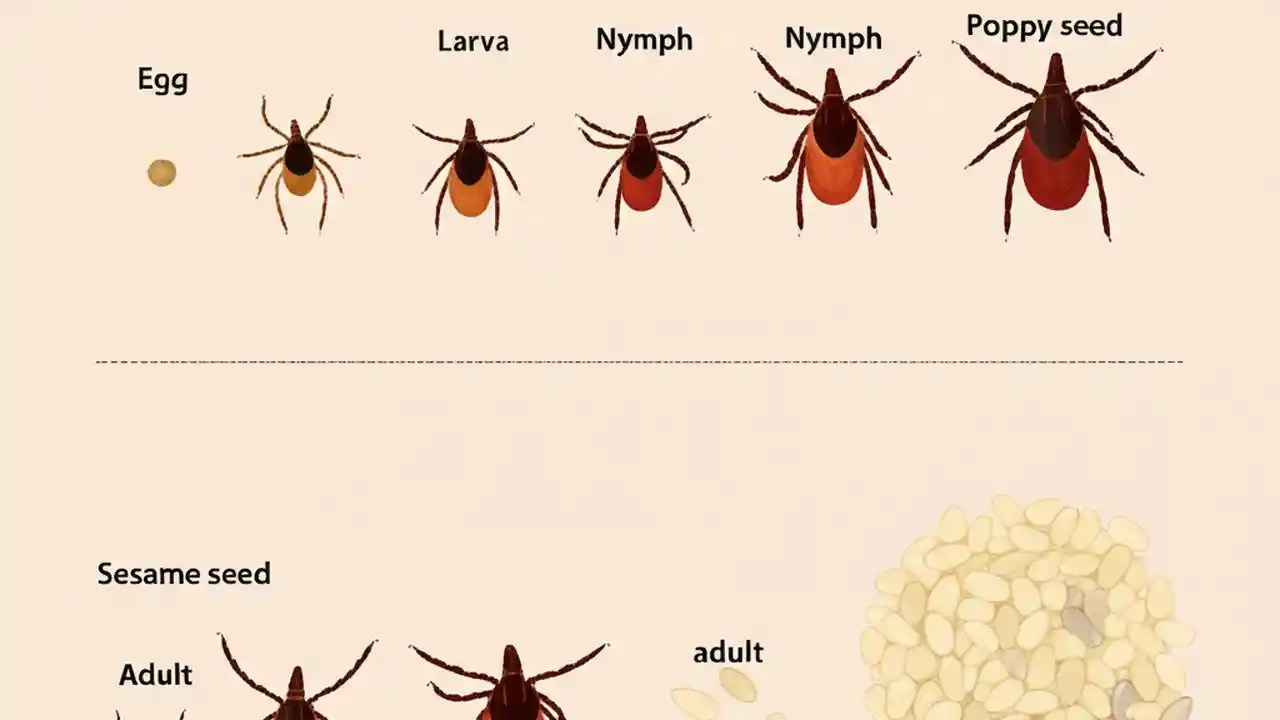 Egg

Larva

Nymph

Nymph

Poppy seed

Sesame seed

Adult

adult