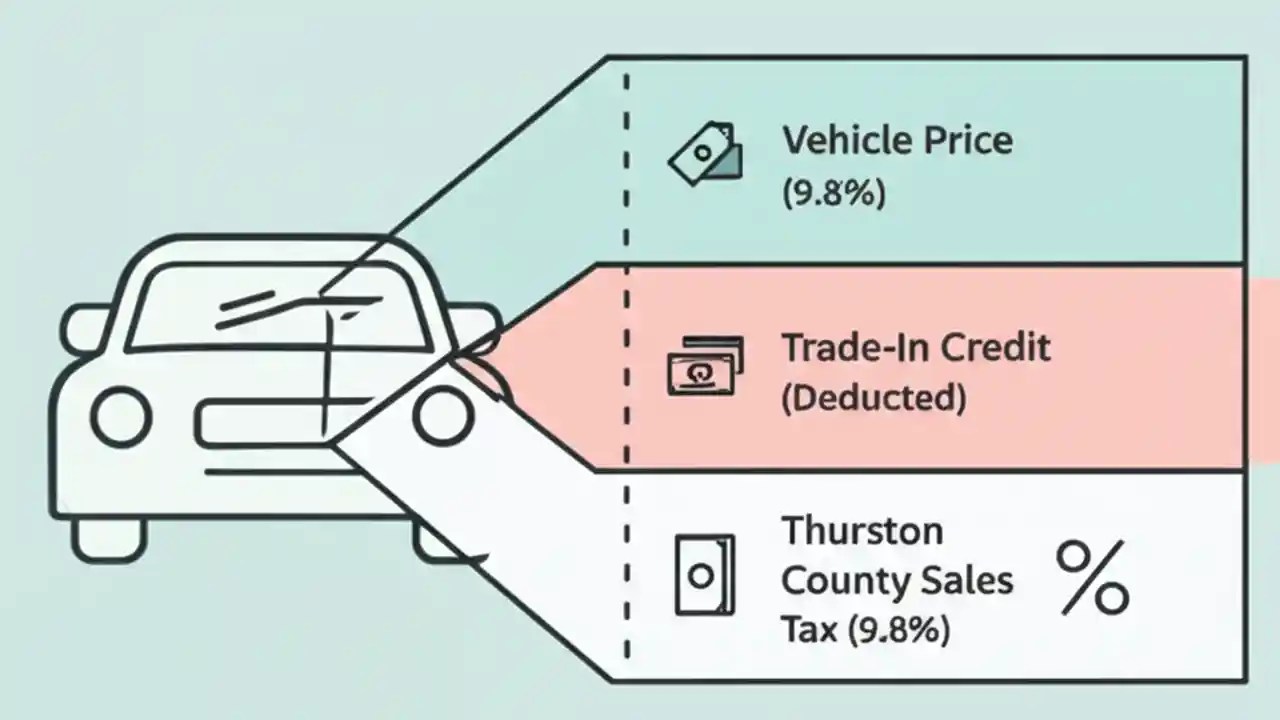 Vehicle Price
(9.8%)

Trade-In Credit
(Deducted)

Thurston County Sales Tax (9.8%)

%