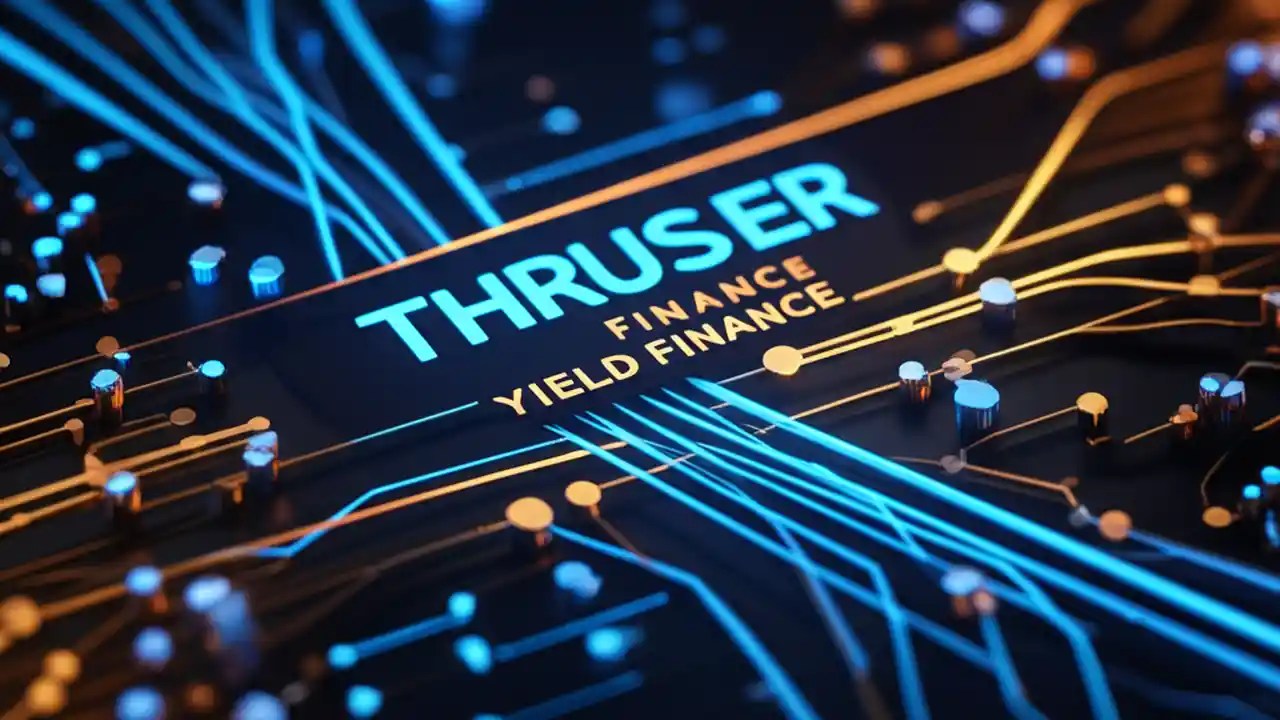 THRUSER
FINANCE
YIELD FINANCE