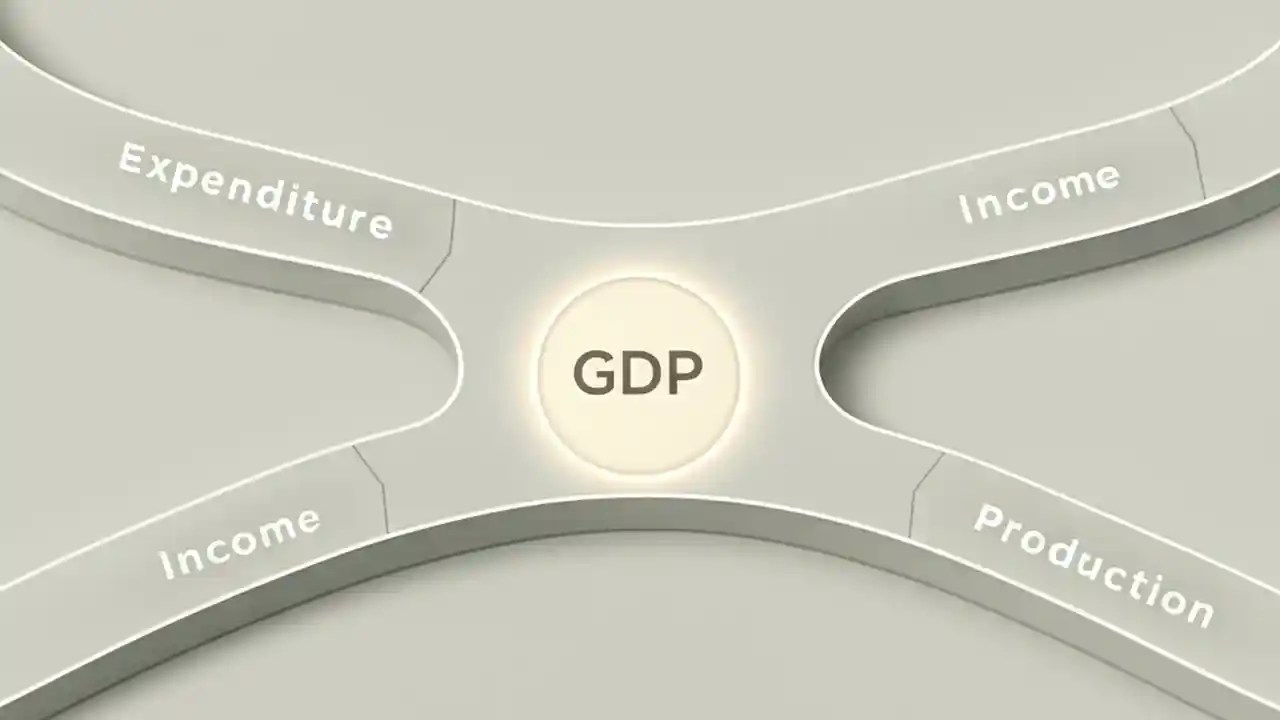 Expenditure

Income

GDP

Income

Production