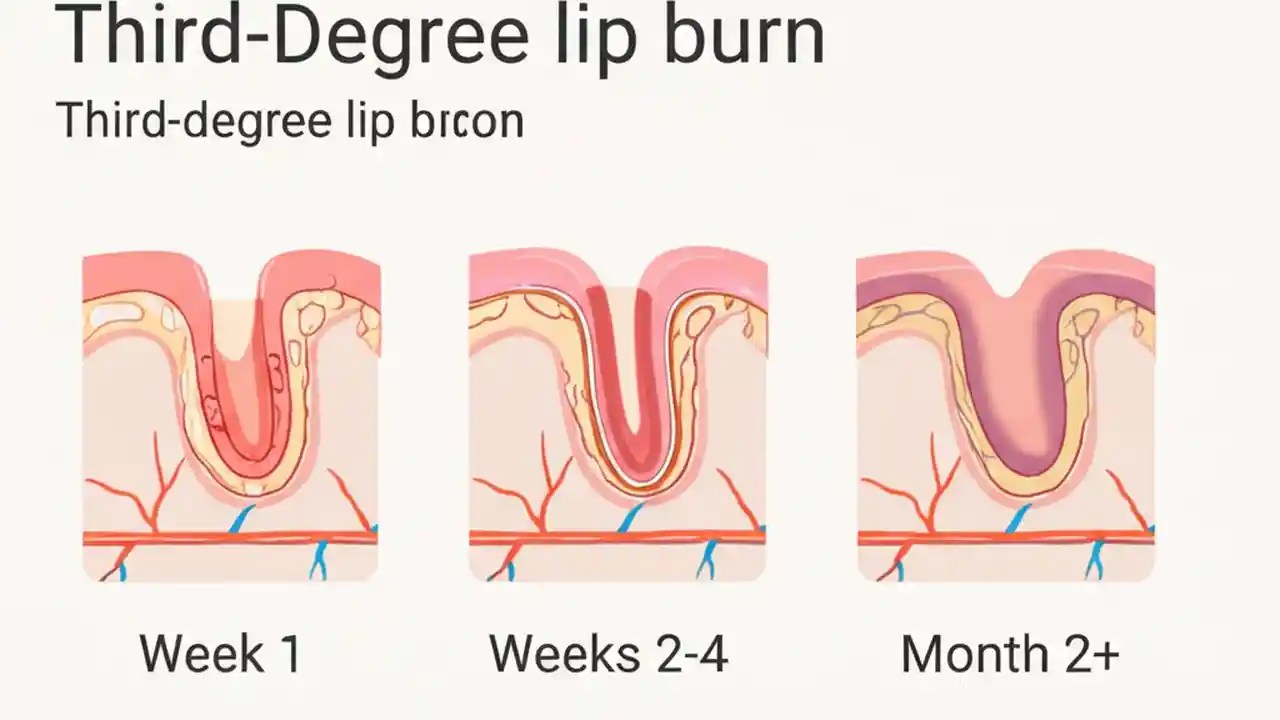 Third-Degree lip burn

Third-degree lip brcon

Week 1

Weeks 2-4

Month 2+