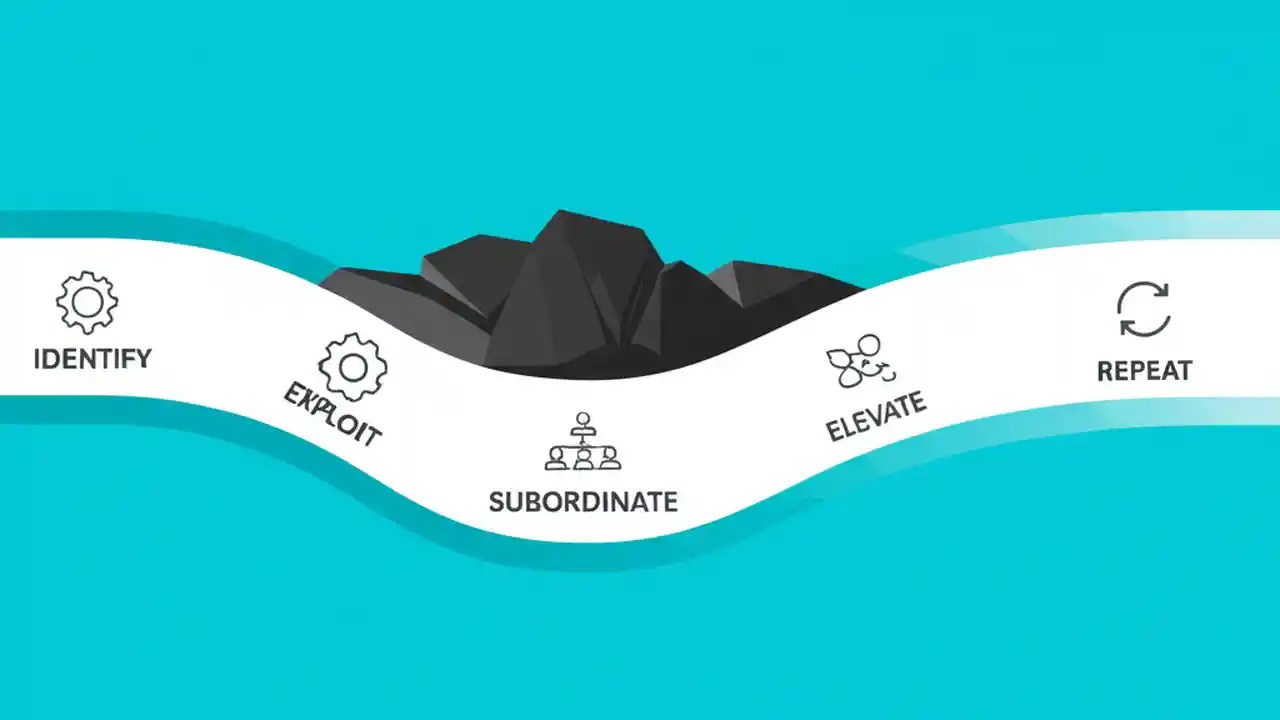 IDENTIFY

EXPLOIT

SUBORDINATE

ELEVATE

REPEAT