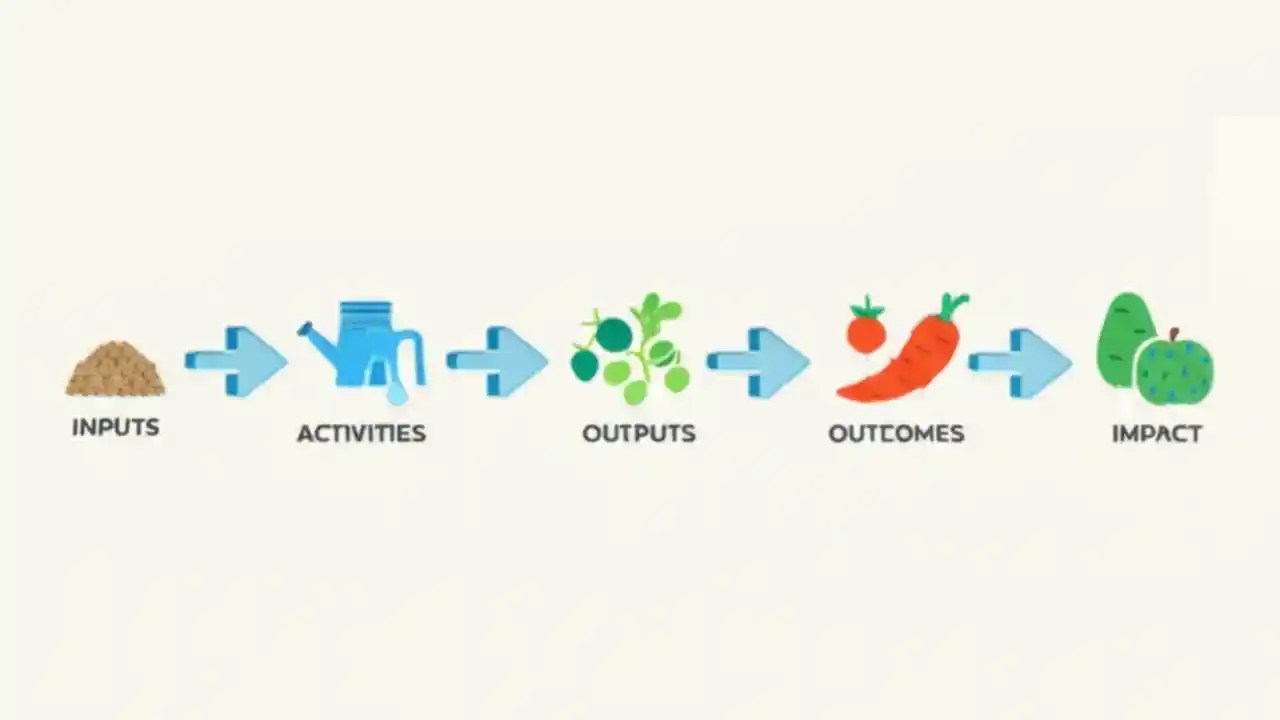 INPUTS

ACTIVITIES

OUTPUTS

OUTCOMES

IMPACT